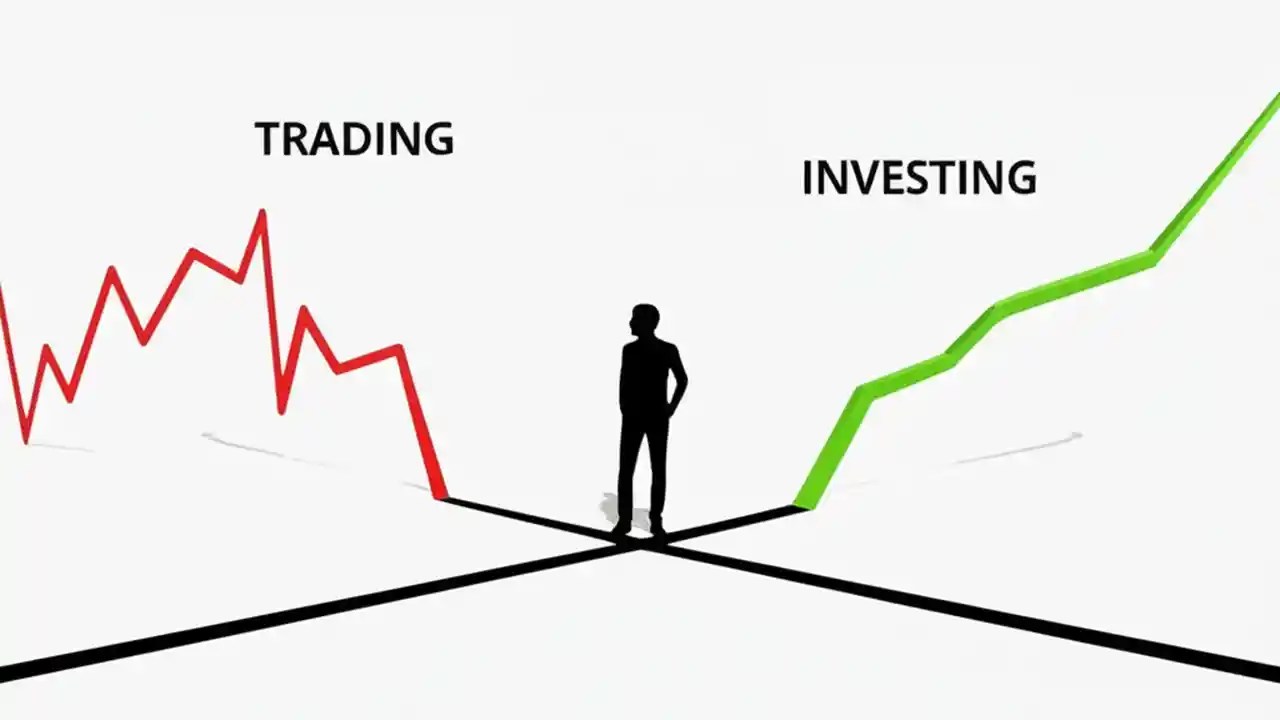 TRADING

INVESTING