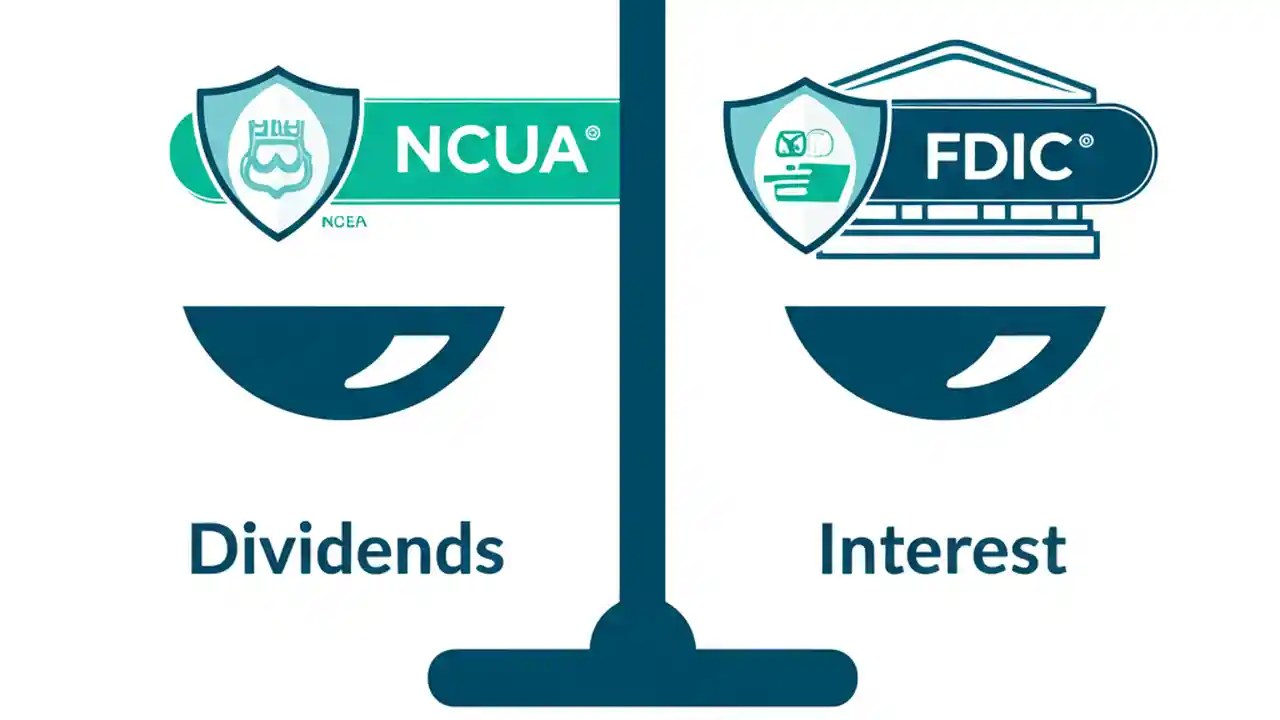 NCUA®

NCEA

FDIC®

Dividends

Interest