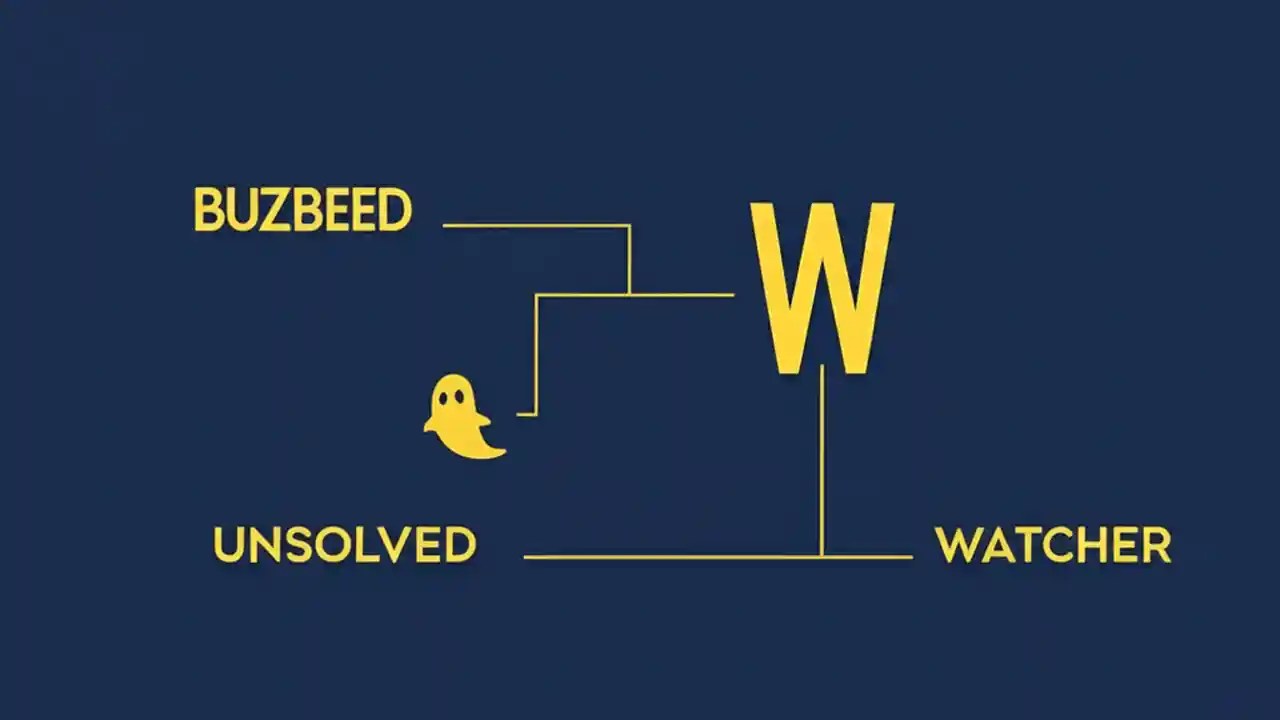 BUZBEED

W

UNSOLVED

WATCHER