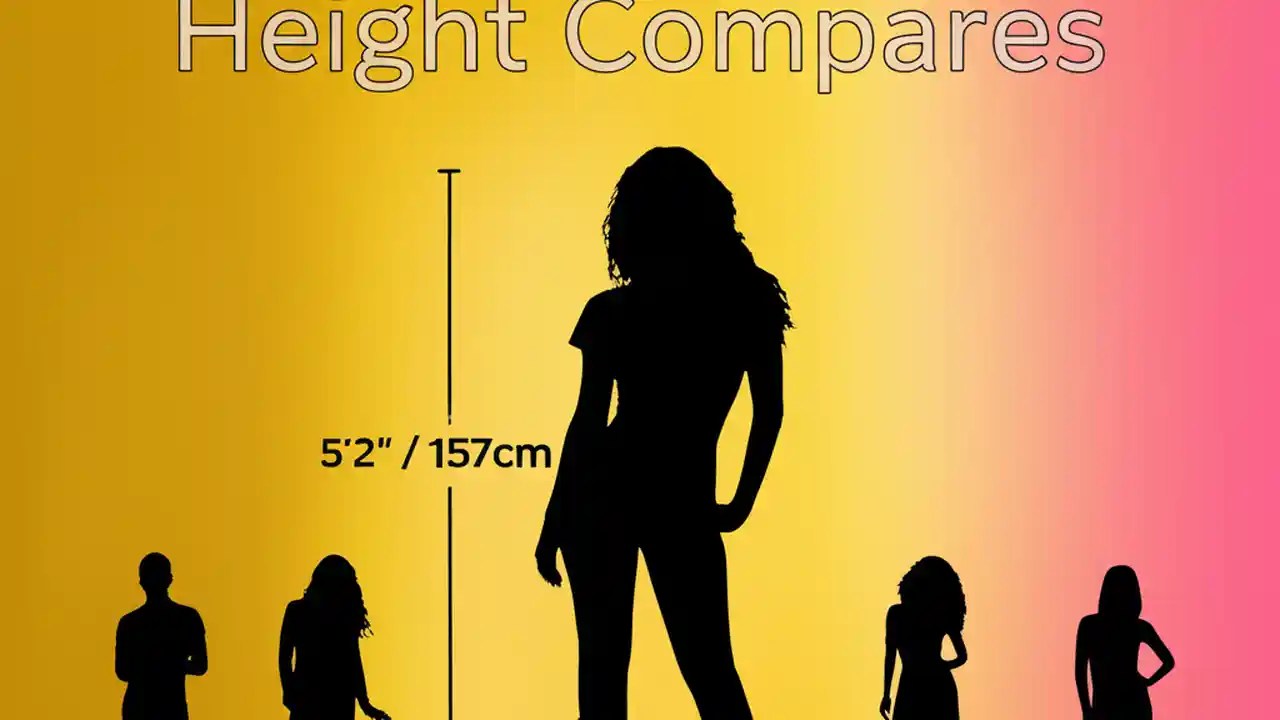 Height Compares

5'2" / 157cm