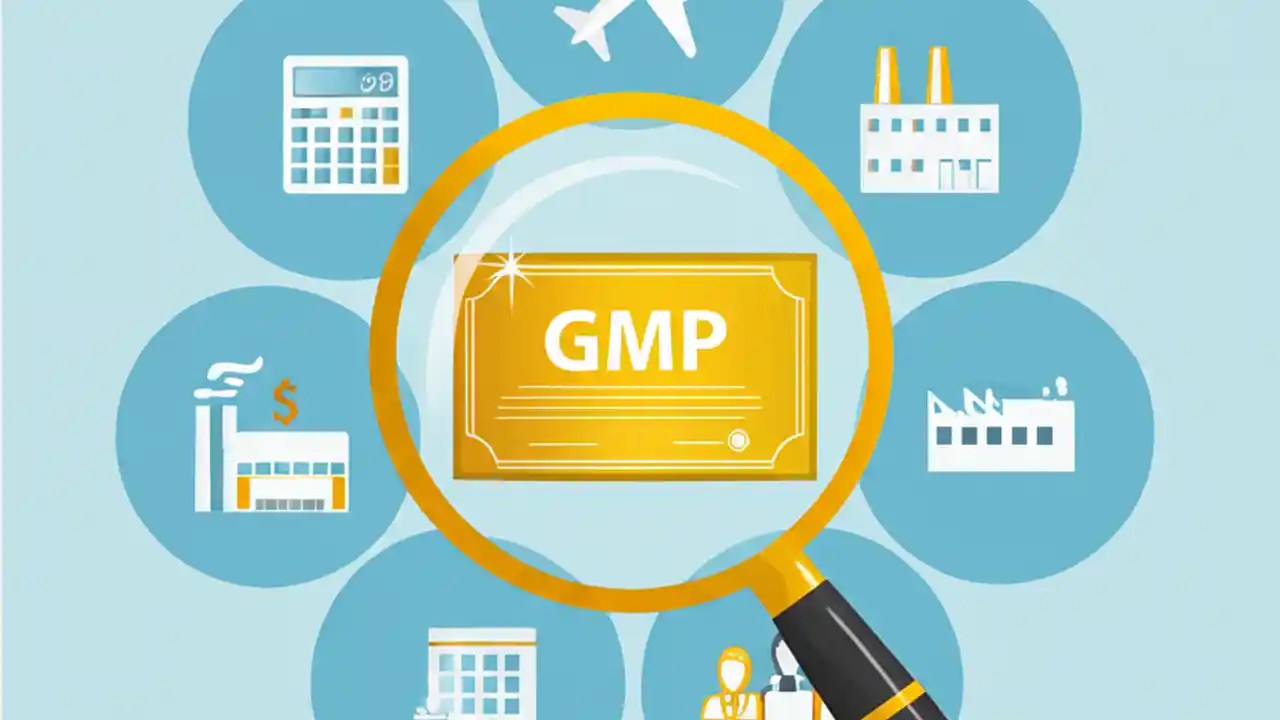 GMP

$