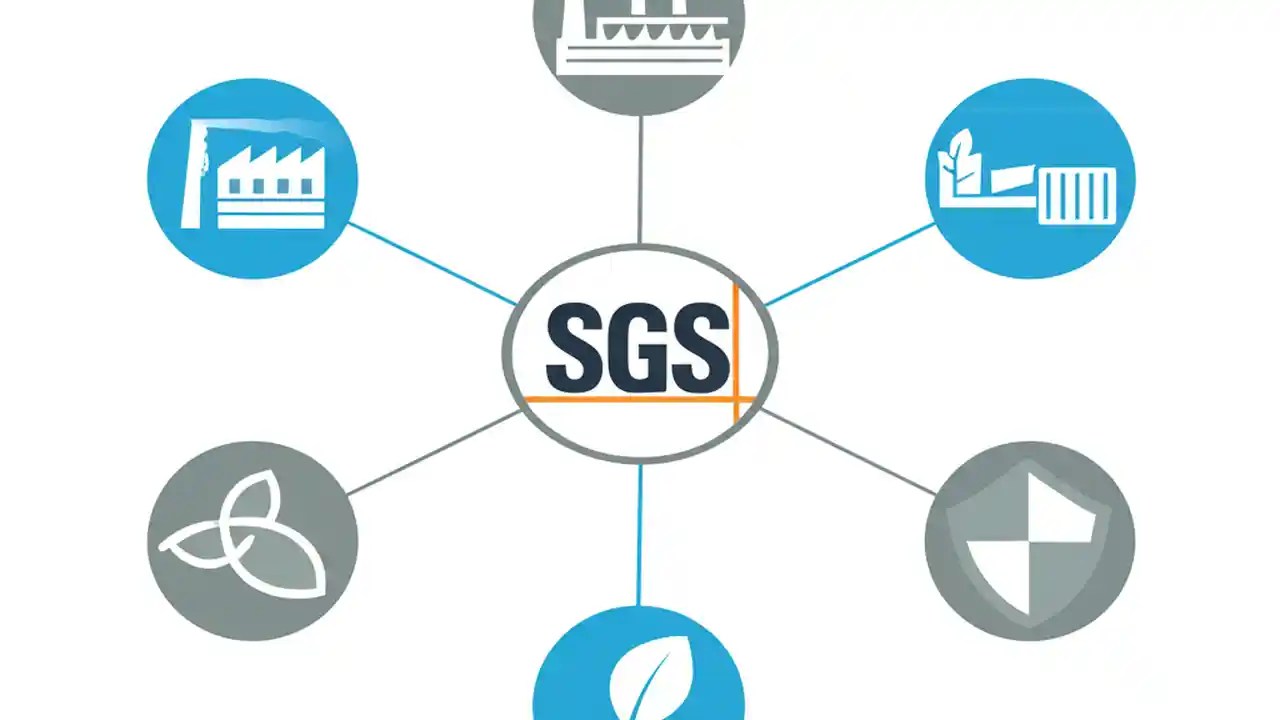 SGS