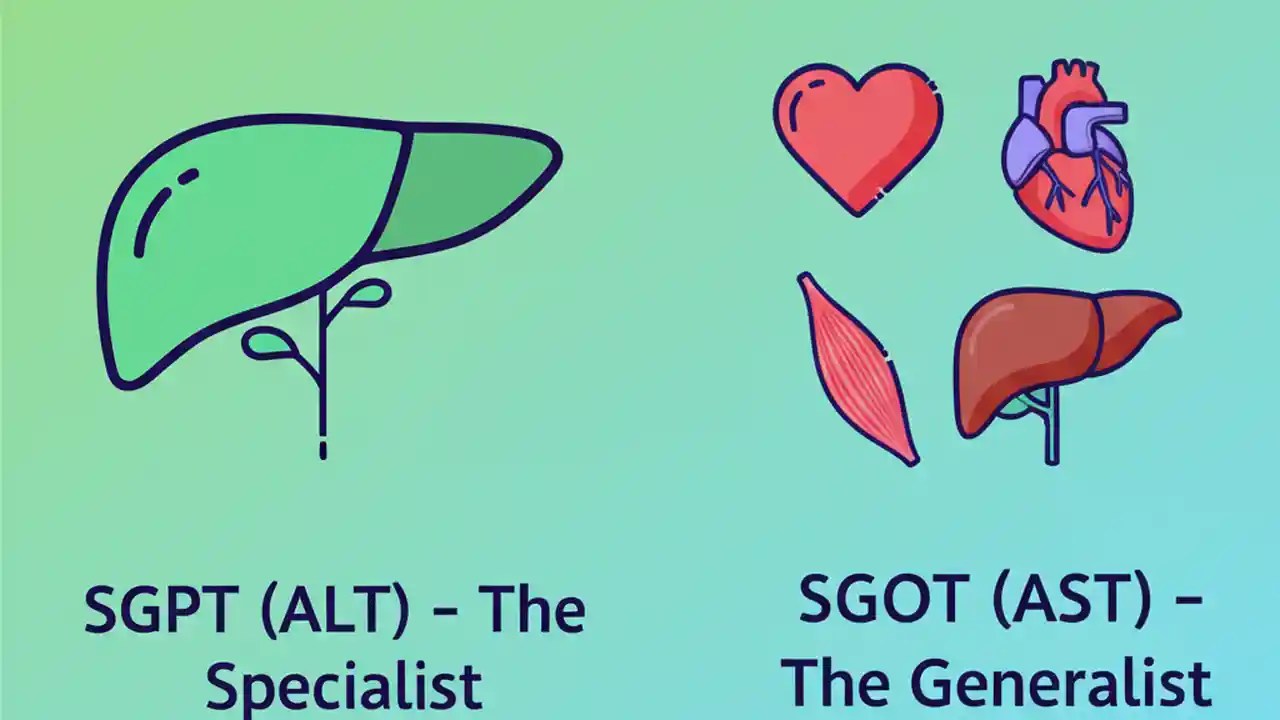 SGPT (ALT) – The Specialist

SGOT (AST) – The Generalist