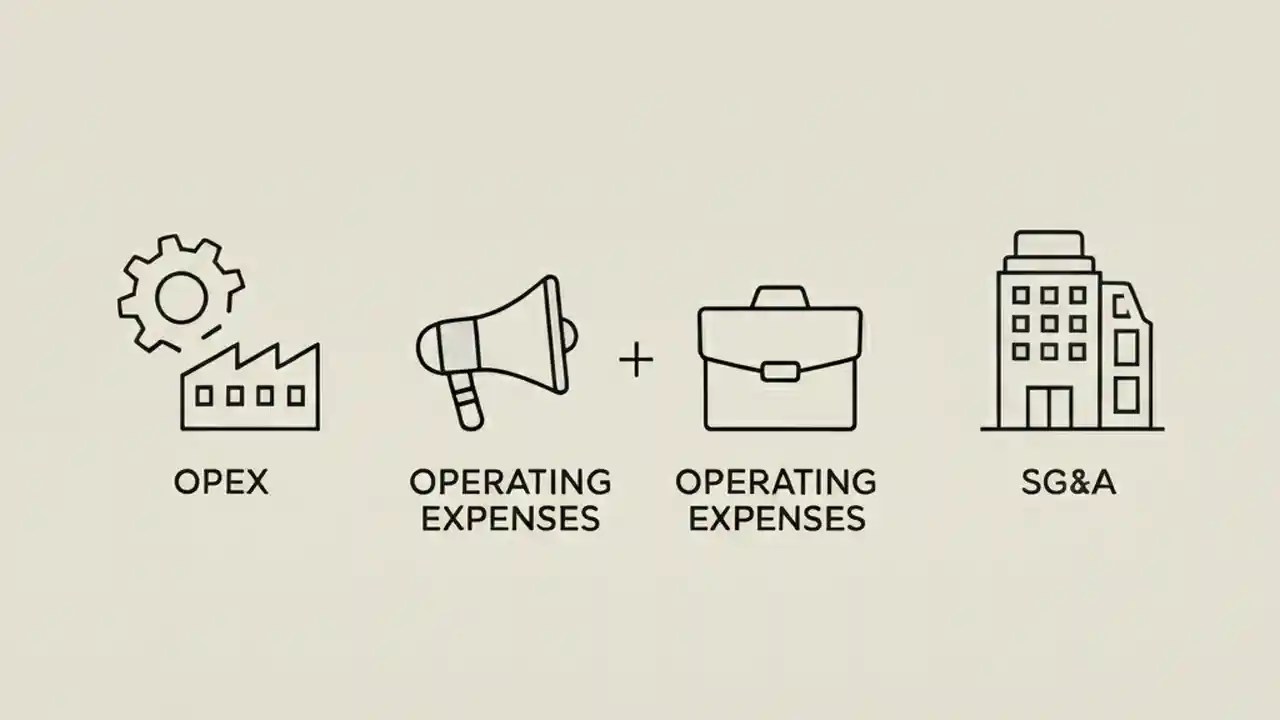 OPEX

OPERATING EXPENSES

+

OPERATING EXPENSES

SG&A