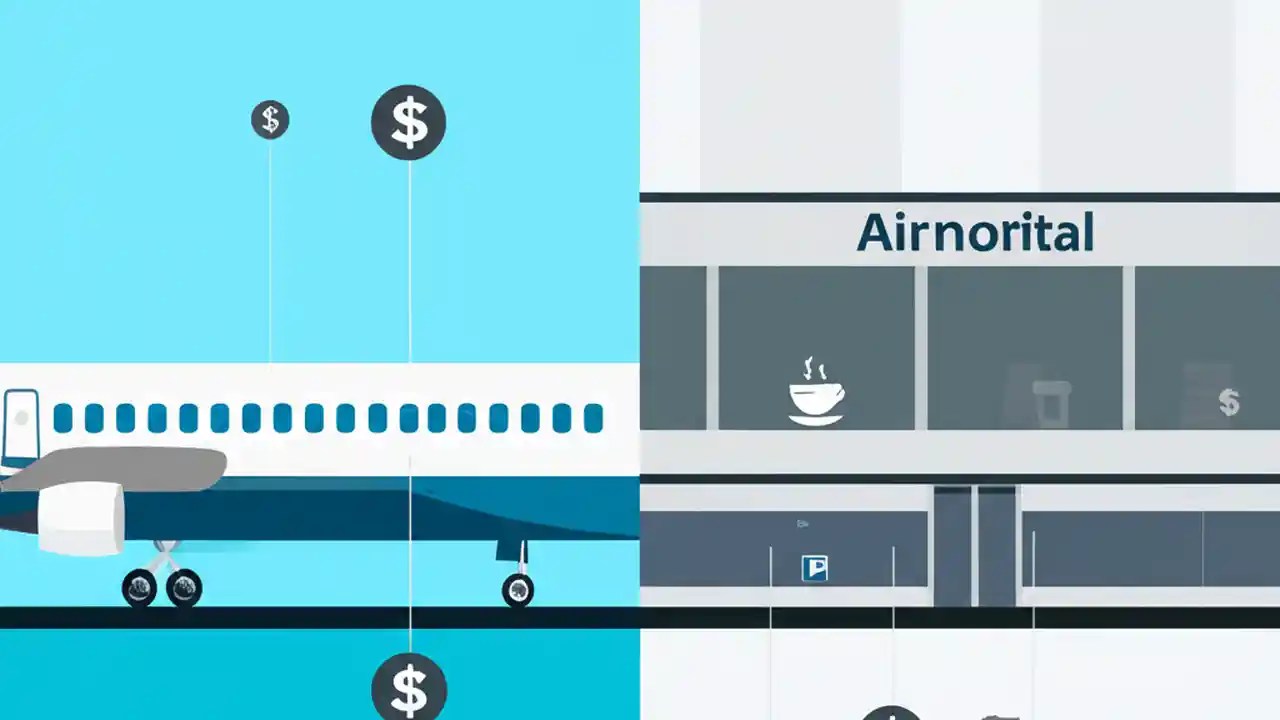 $

$

Airnorital

$

P

$