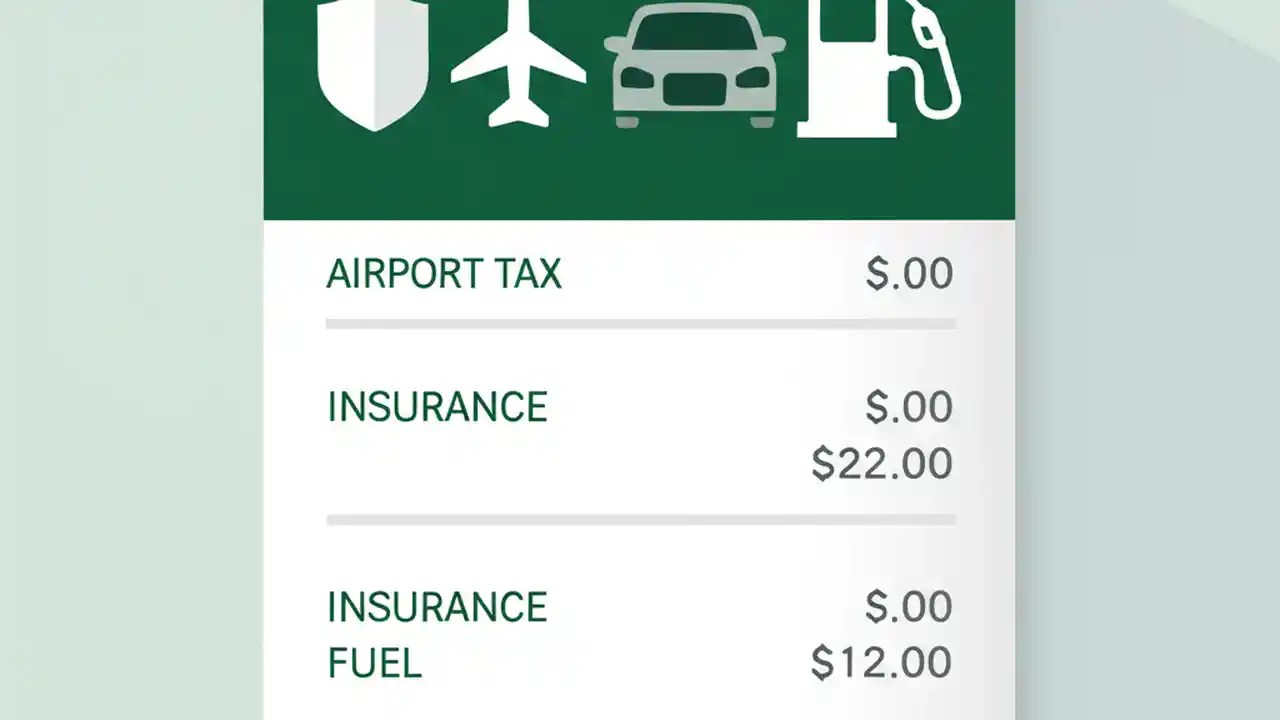 AIRPORT TAX $.00

INSURANCE $.00
$22.00

INSURANCE $.00
FUEL $12.00