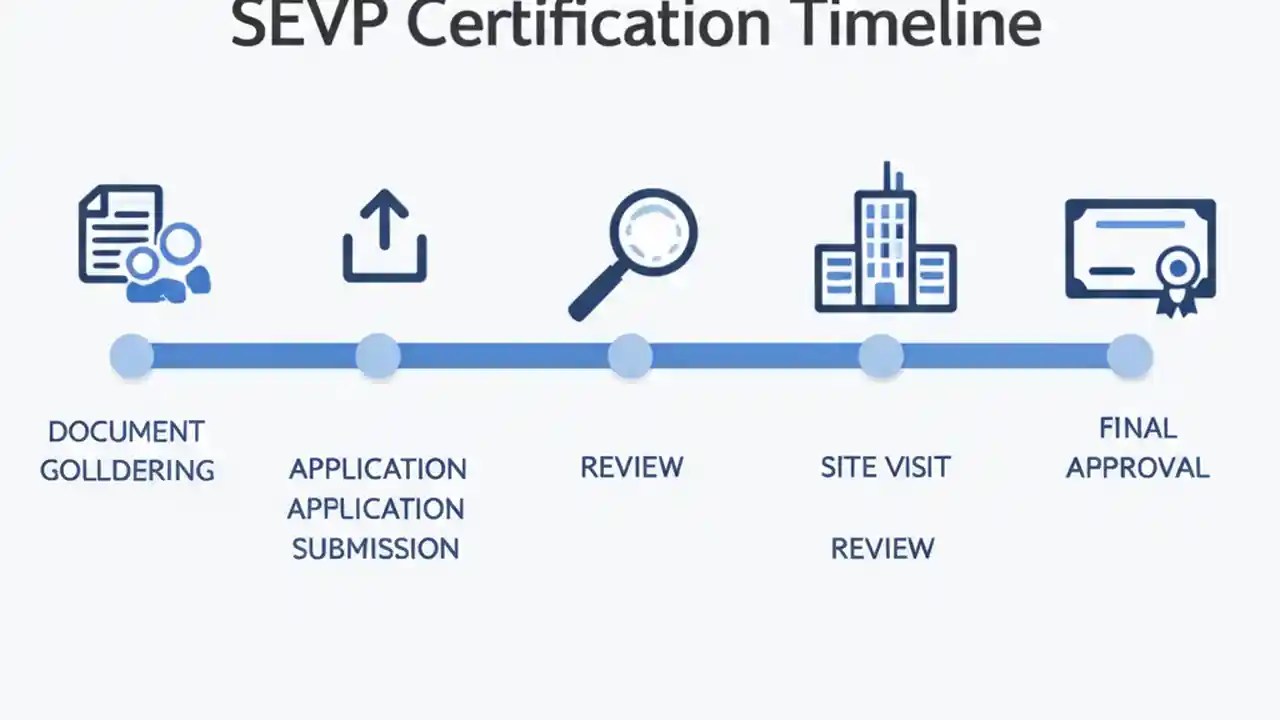 SEVP Certification Timeline

DOCUMENT GOLLDERING

APPLICATION APPLICATION SUBMISSION

REVIEW

SITE VISIT

REVIEW

FINAL APPROVAL