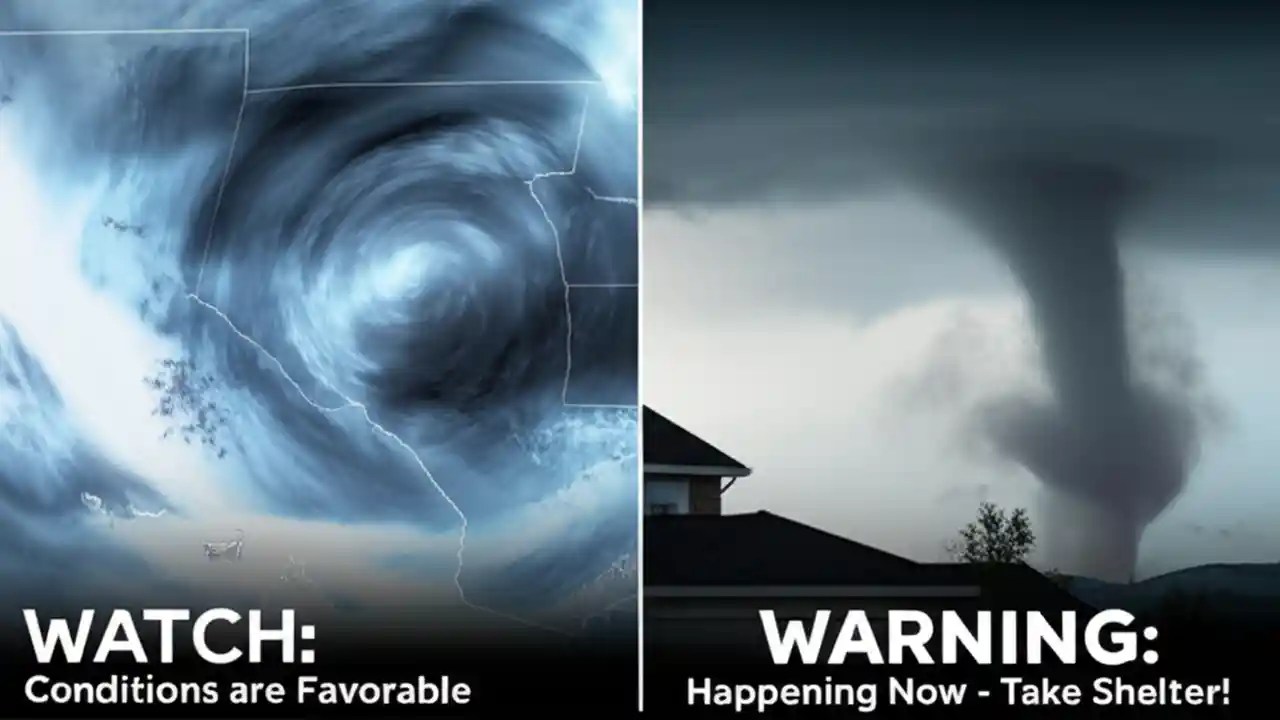 WATCH:
Conditions are Favorable

WARNING:
Happening Now - Take Shelter!