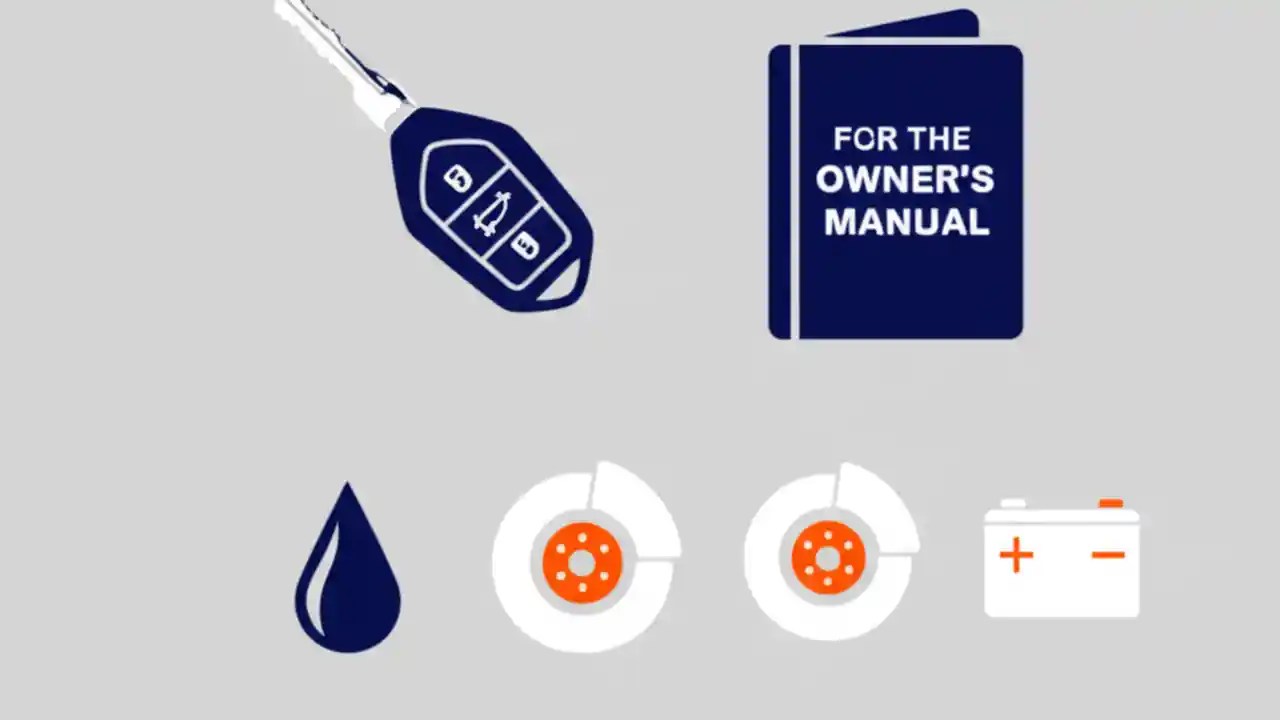 FOR THE OWNER'S MANUAL

+ −