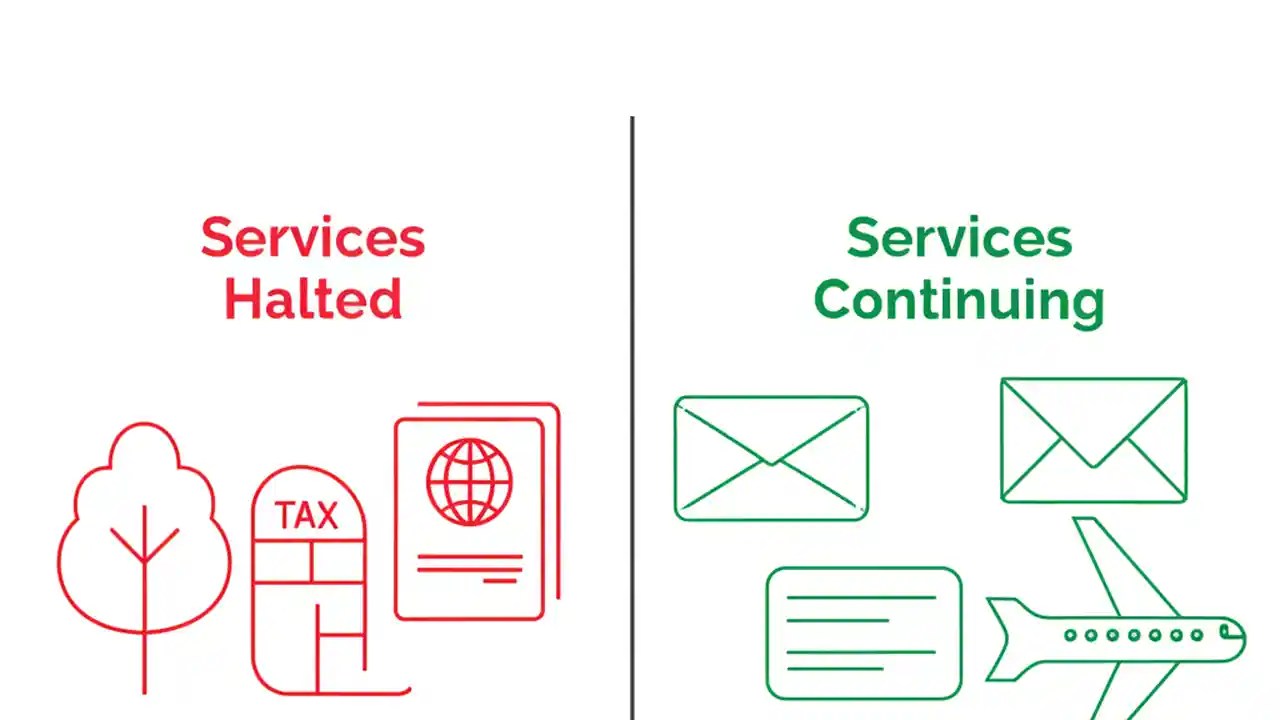 Services Halted

TAX

Services Continuing