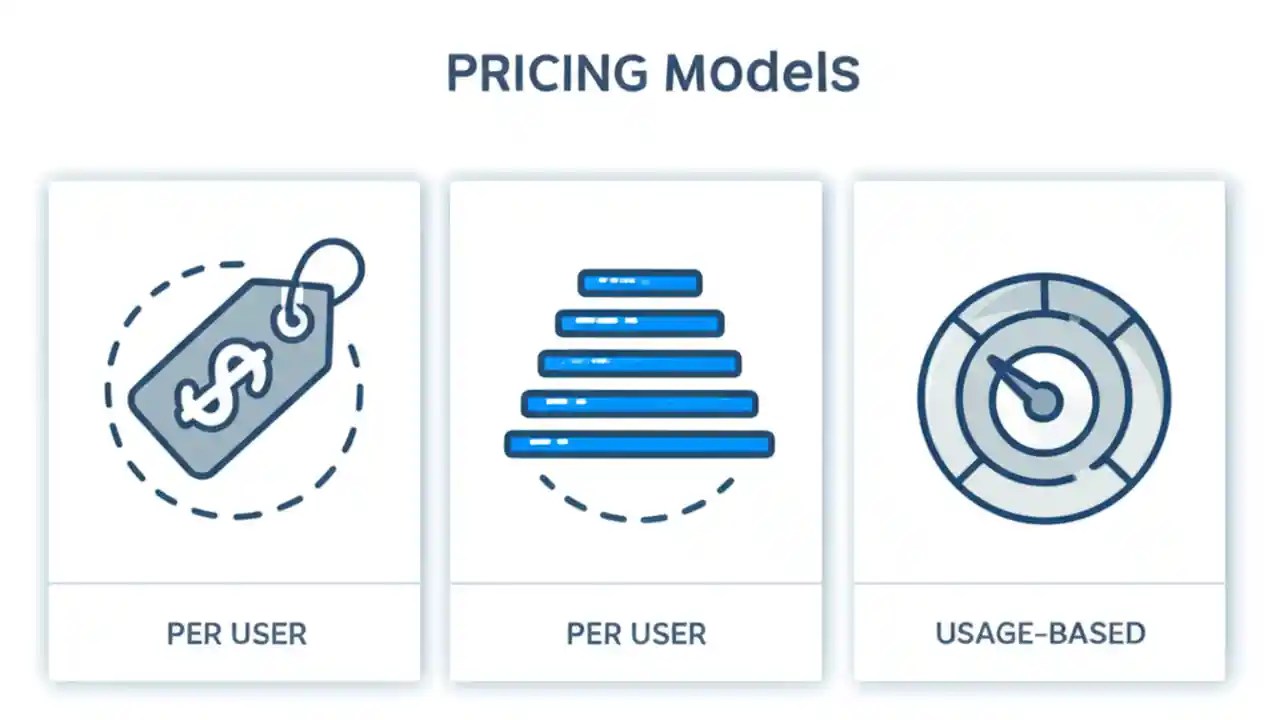 PRICING Models

$

PER USER

PER USER

USAGE-BASED