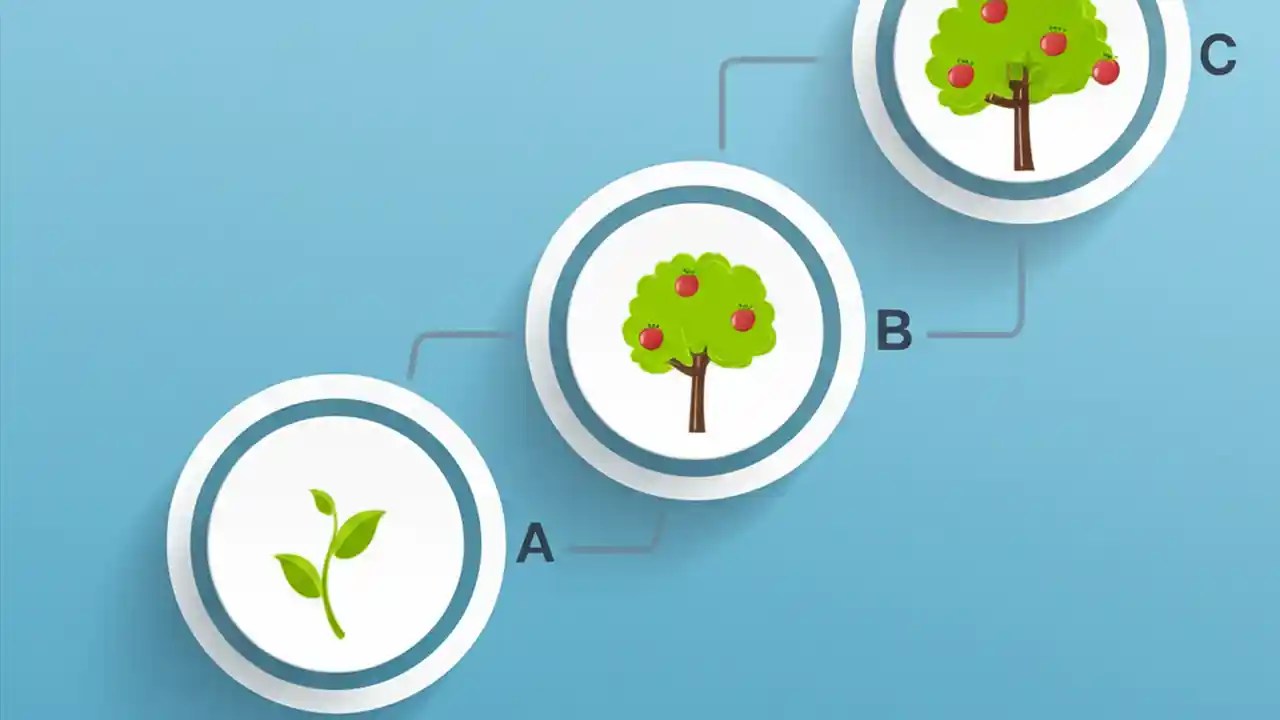 C

B

A