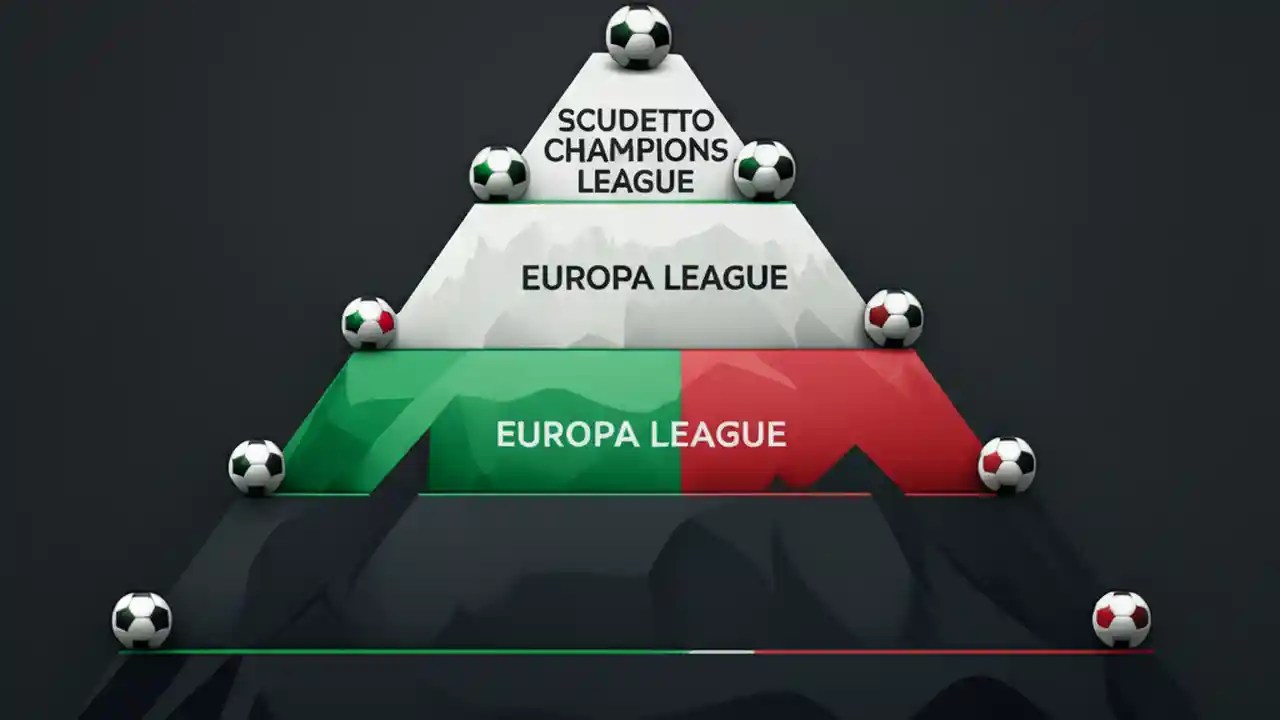 SCUDETTO
CHAMPIONS
LEAGUE

EUROPA LEAGUE

EUROPA LEAGUE