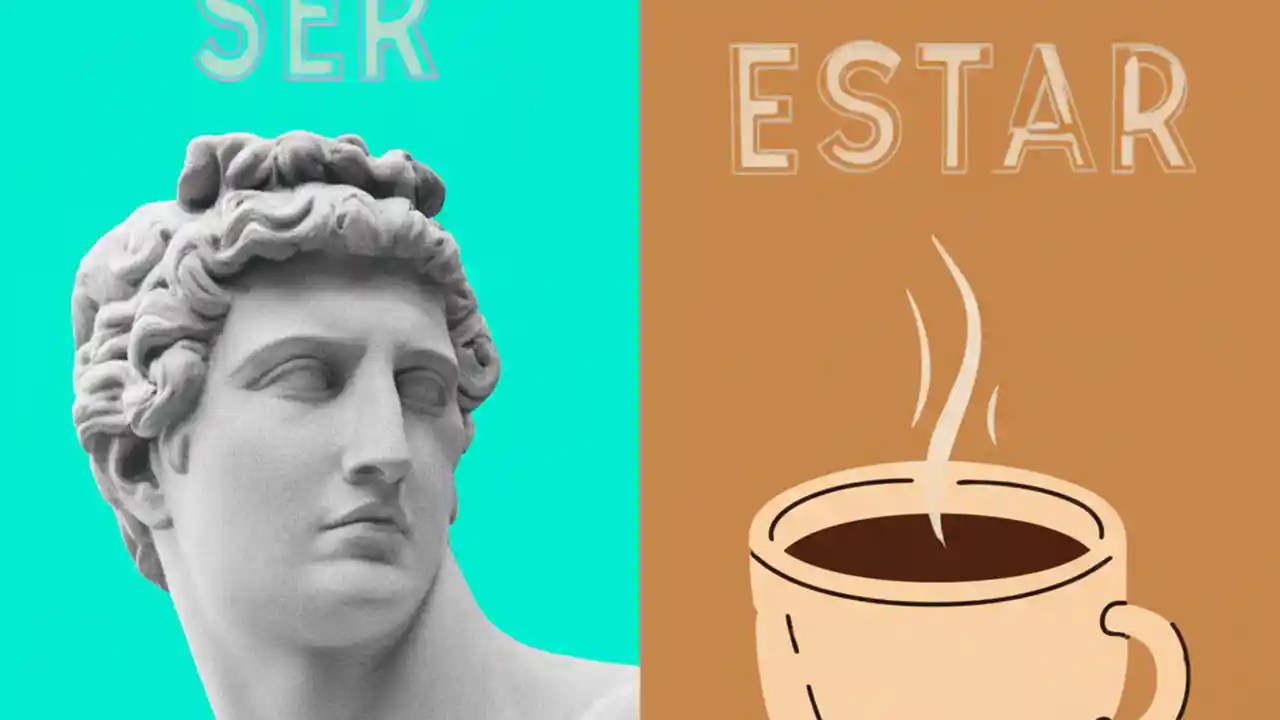 SER

ESTAR