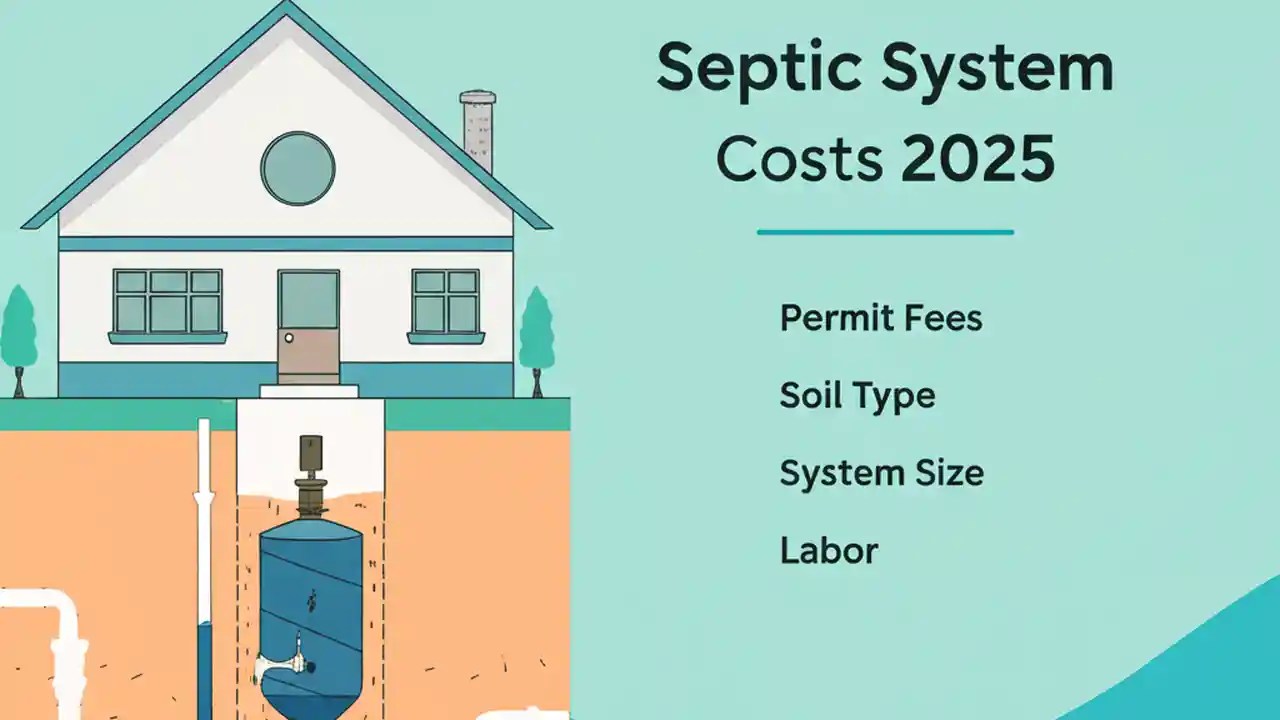 Septic System Costs 2025

Permit Fees

Soil Type

System Size

Labor