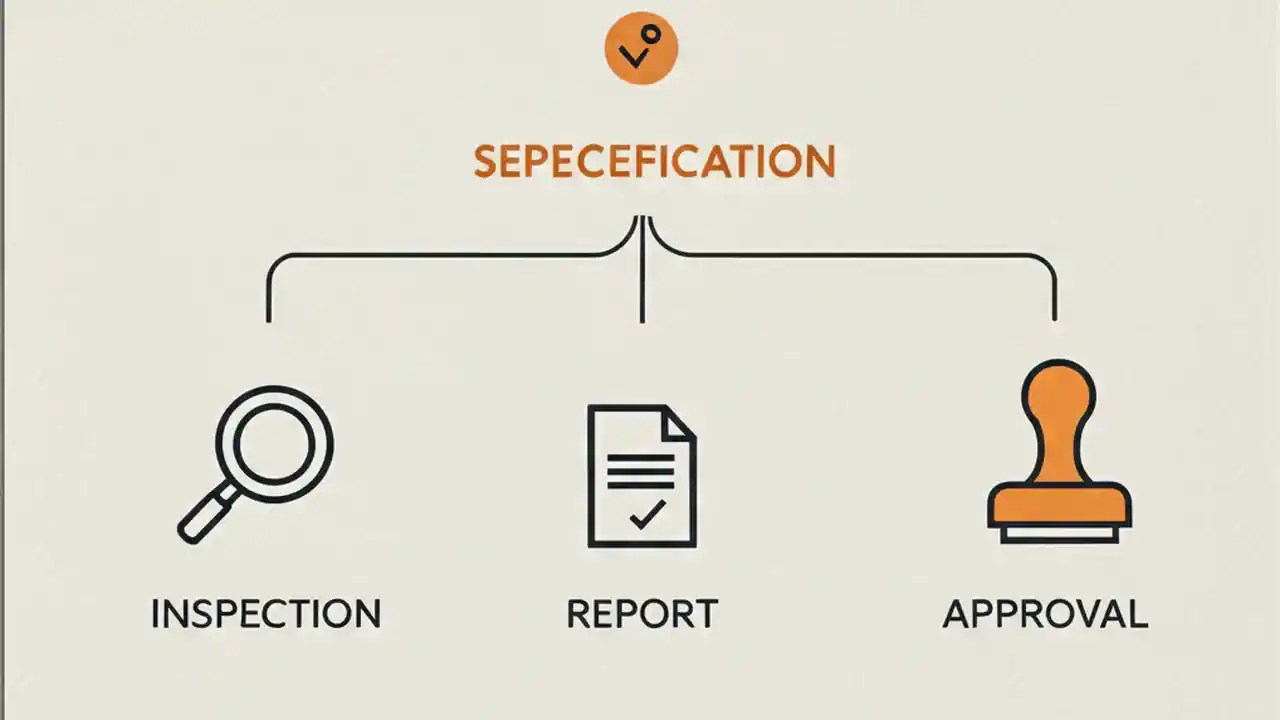 SEPECEFICATION

INSPECTION

REPORT

APPROVAL