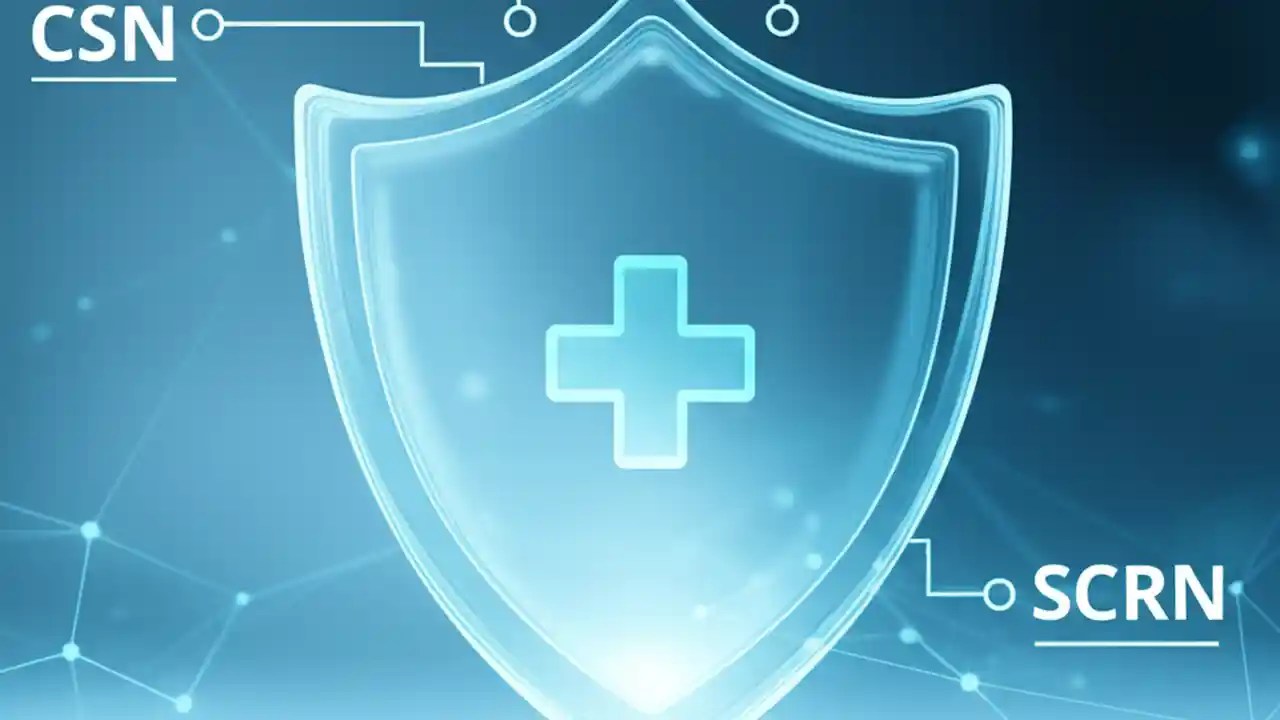 CSN

SCRN