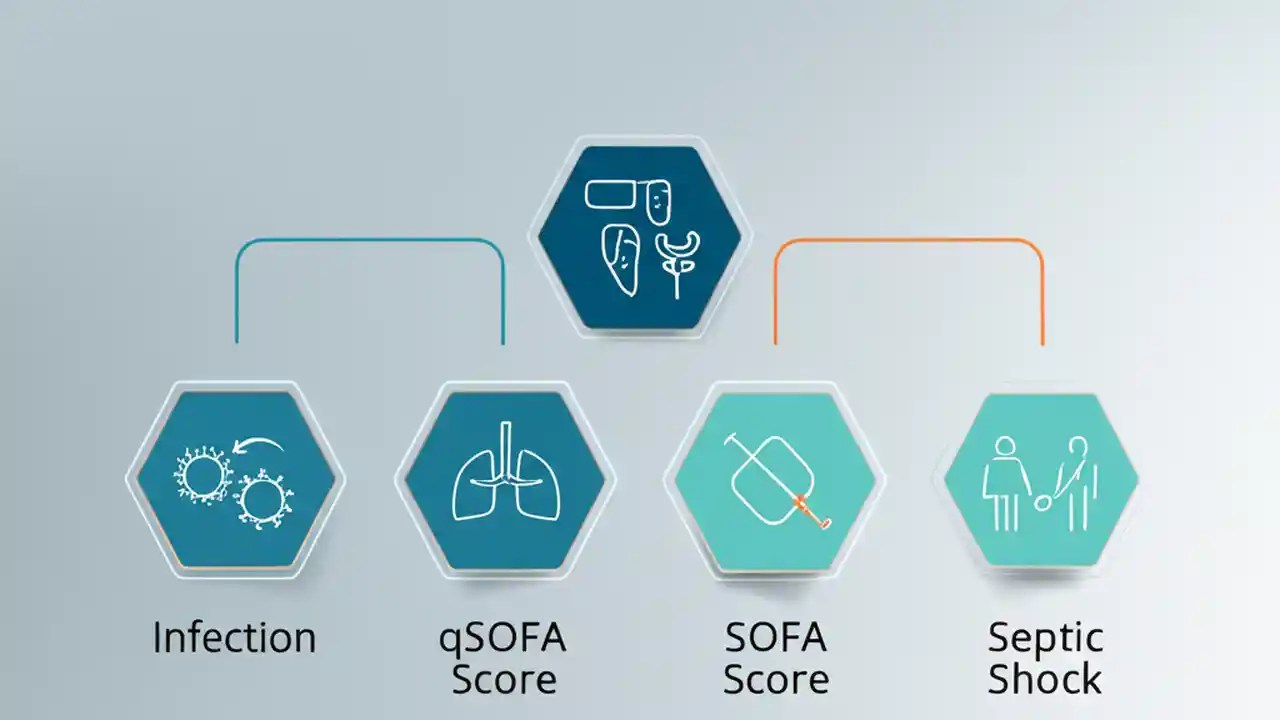 Infection

qSOFA Score

SOFA Score

Septic Shock