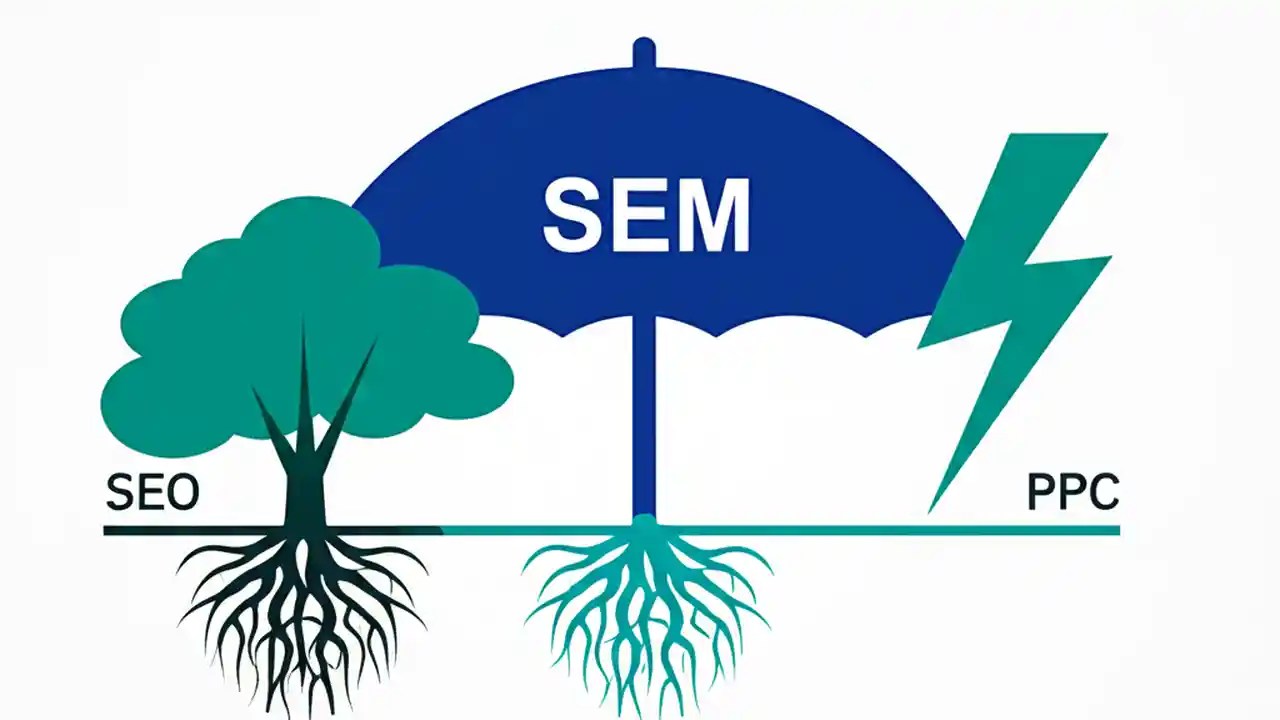 SEM

SEO

PPC