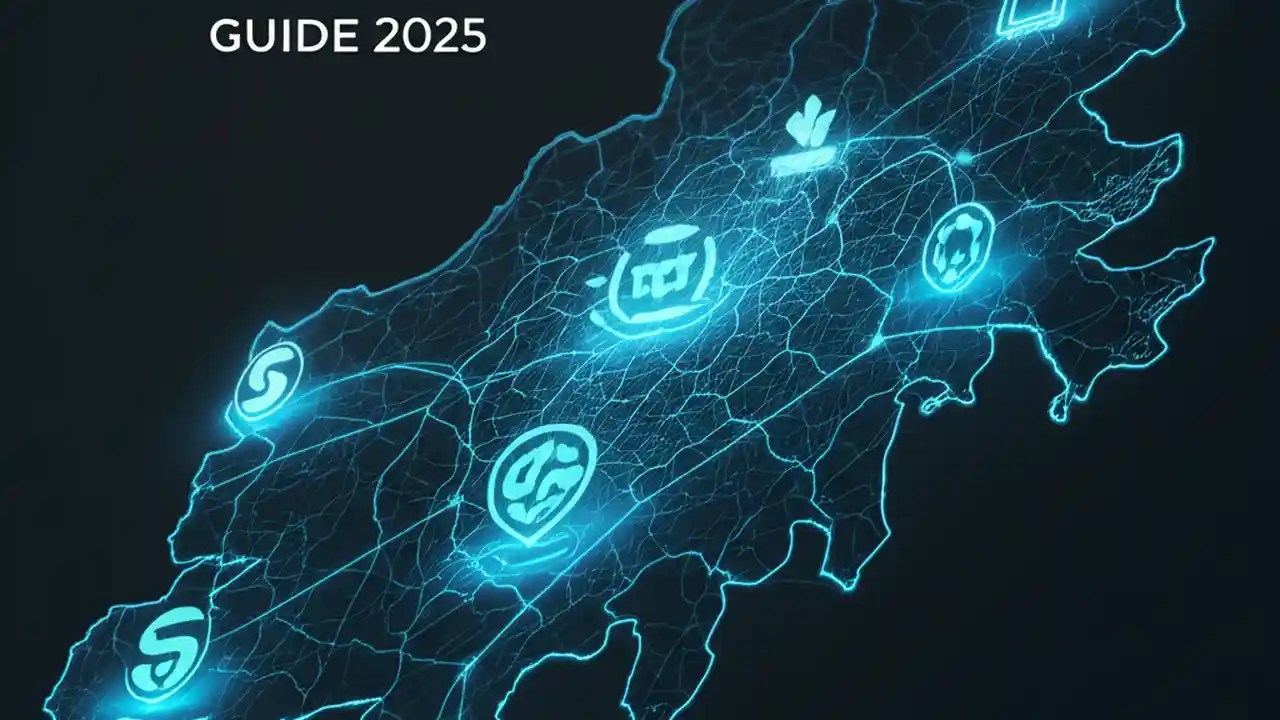 GUIDE 2025