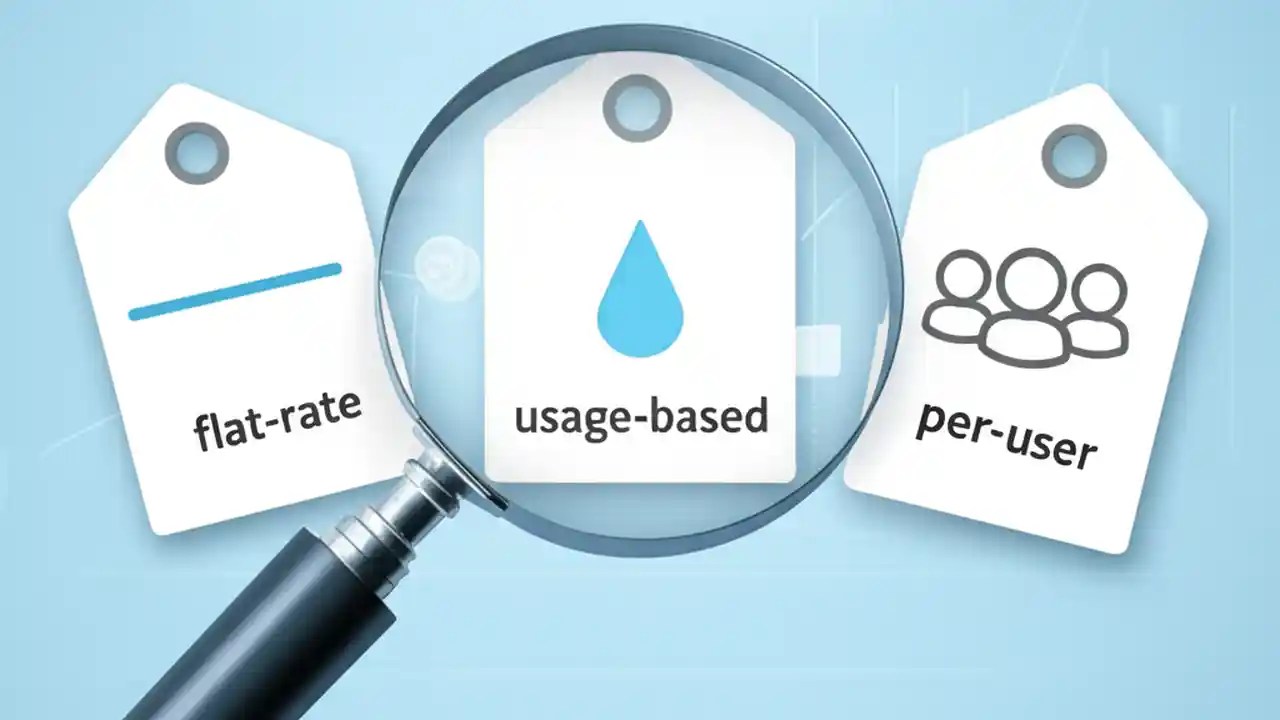 flat-rate

usage-based

per-user