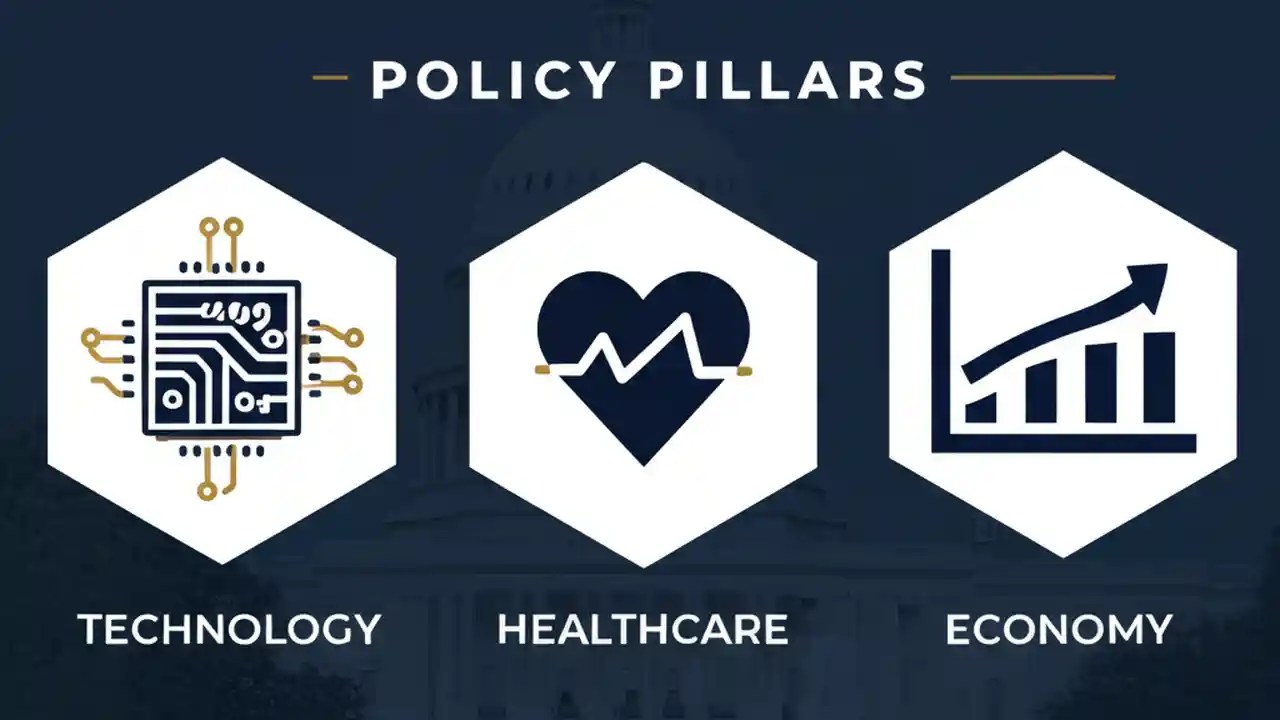 POLICY PILLARS

TECHNOLOGY

HEALTHCARE

ECONOMY