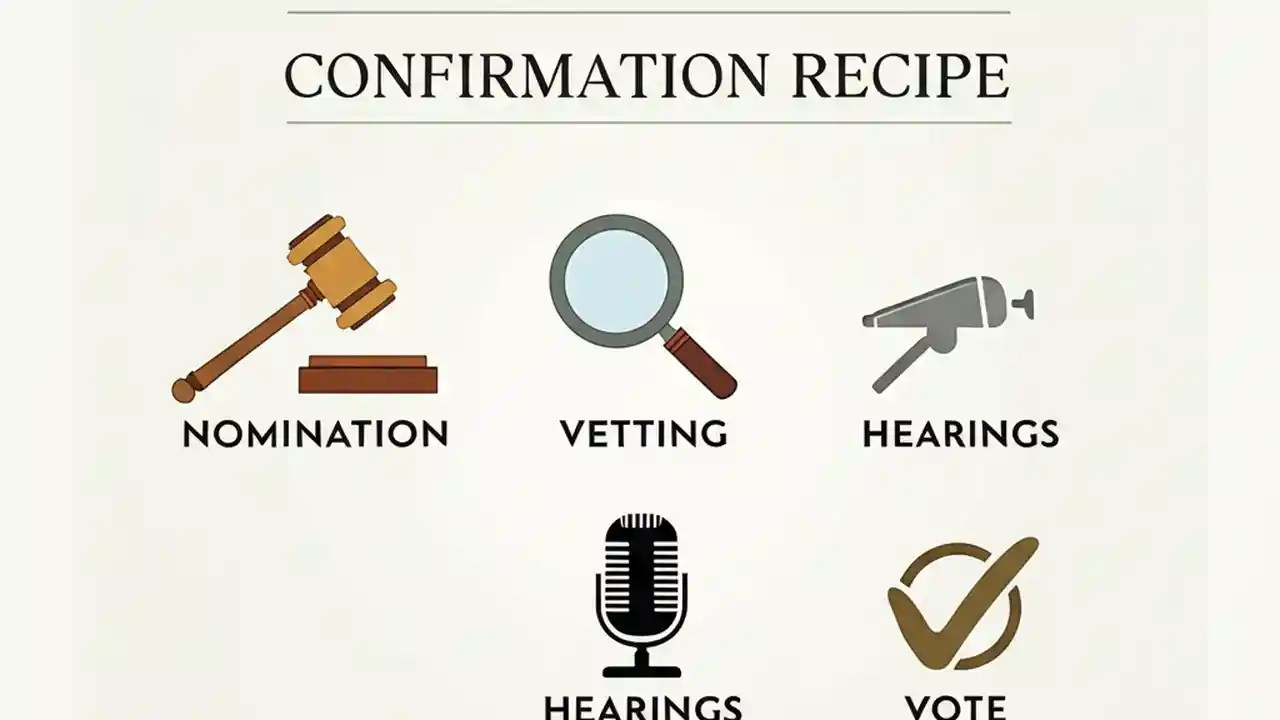 CONFIRMATION RECIPE

NOMINATION

VETTING

HEARINGS

HEARINGS

VOTE