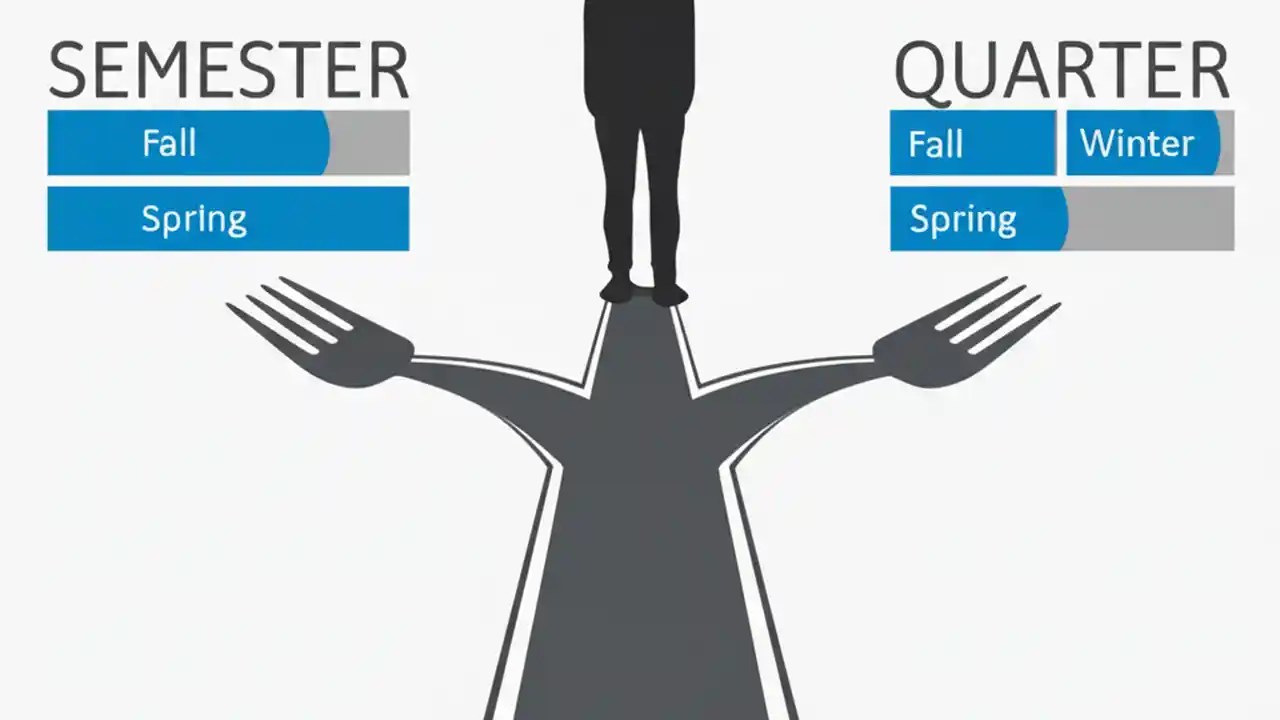 SEMESTER
Fall
Spring

QUARTER
Fall
Winter
Spring