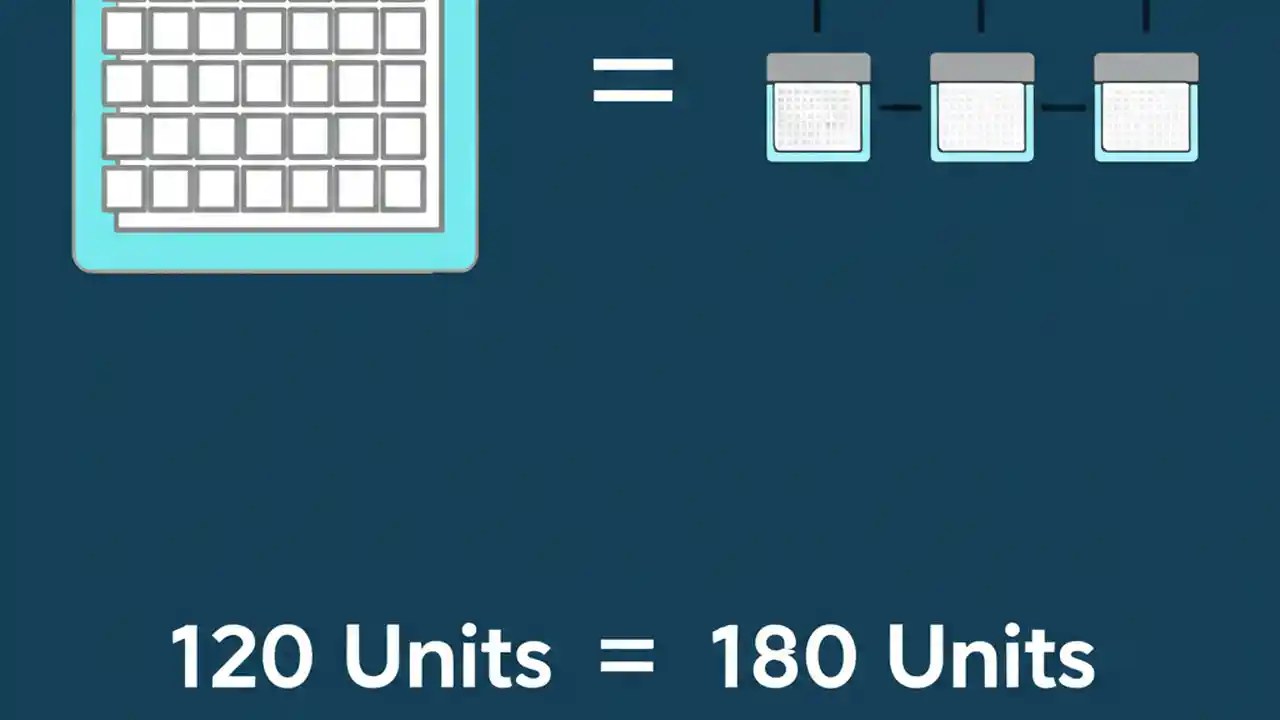 =

120 Units = 180 Units