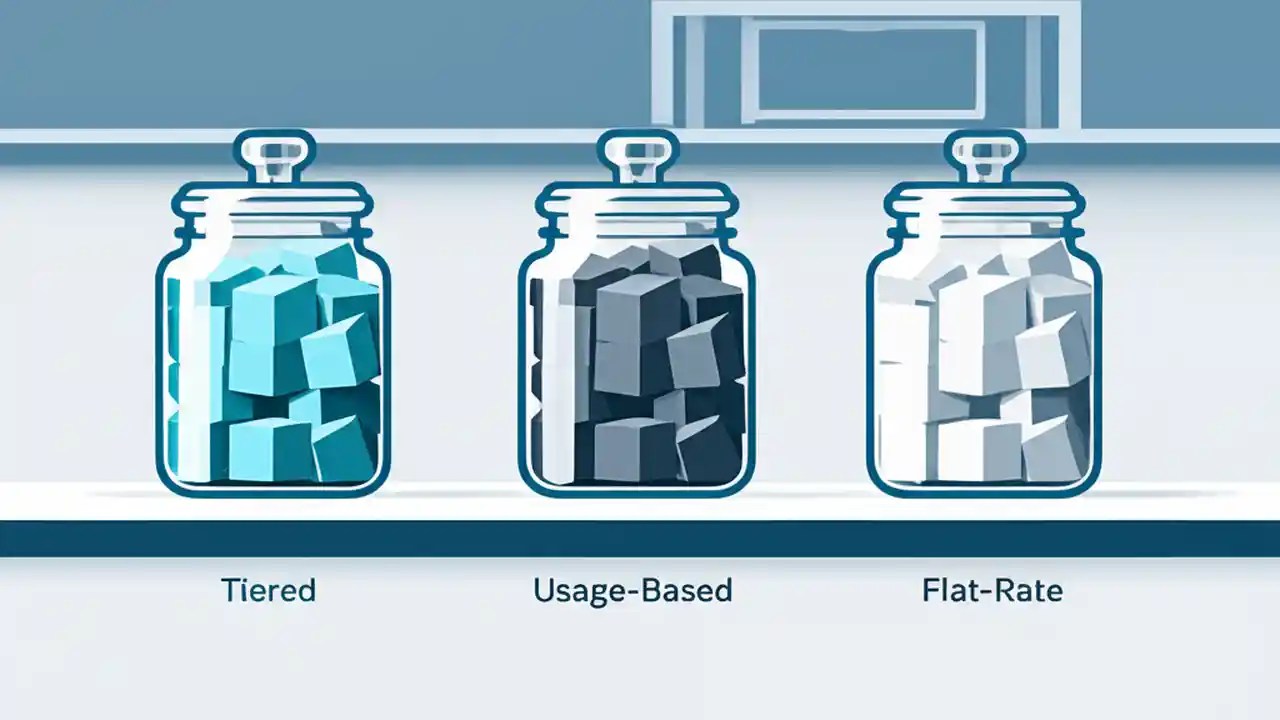 Tiered

Usage-Based

Flat-Rate