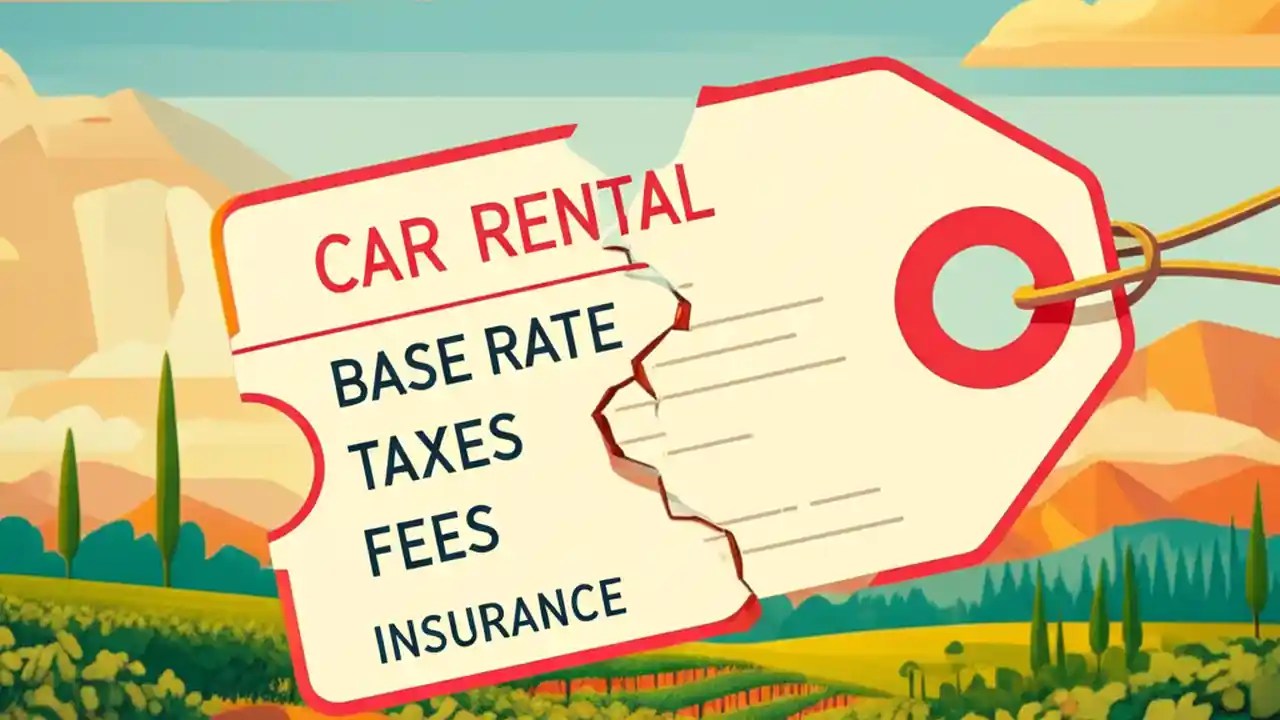 CAR RENTAL
BASE RATE
TAXES
FEES
INSURANCE