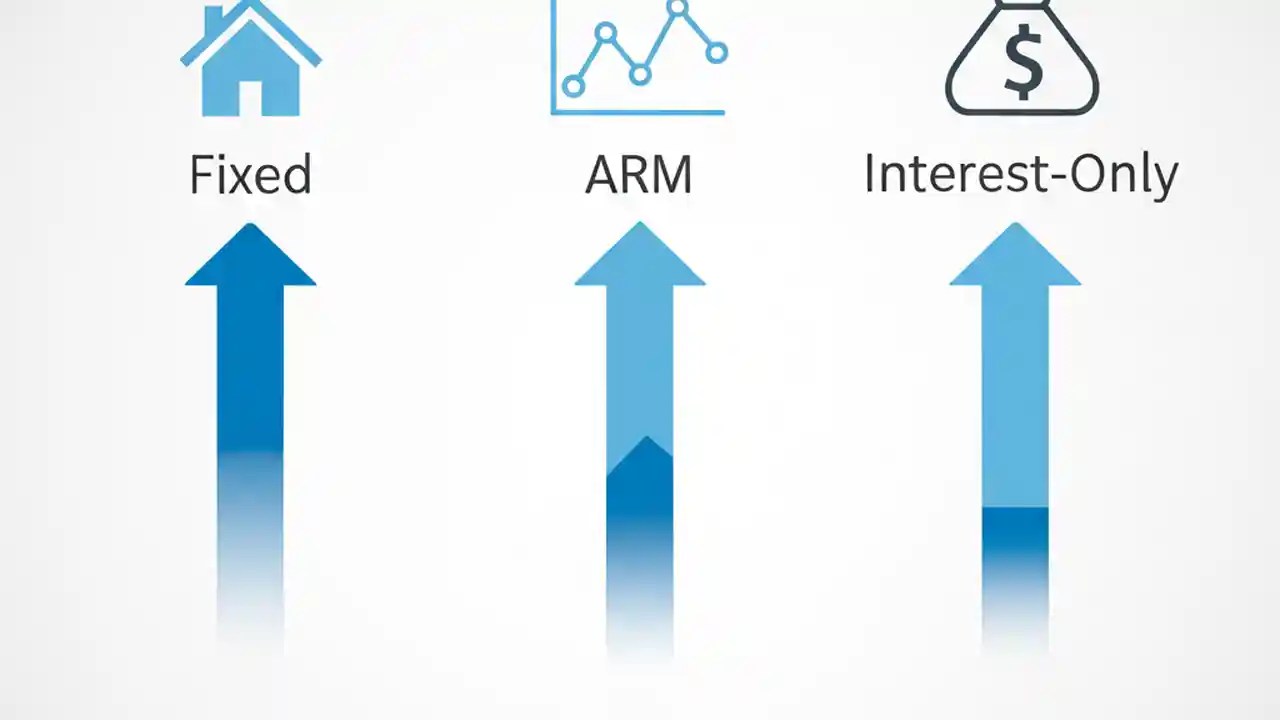 $

Fixed

ARM

Interest-Only