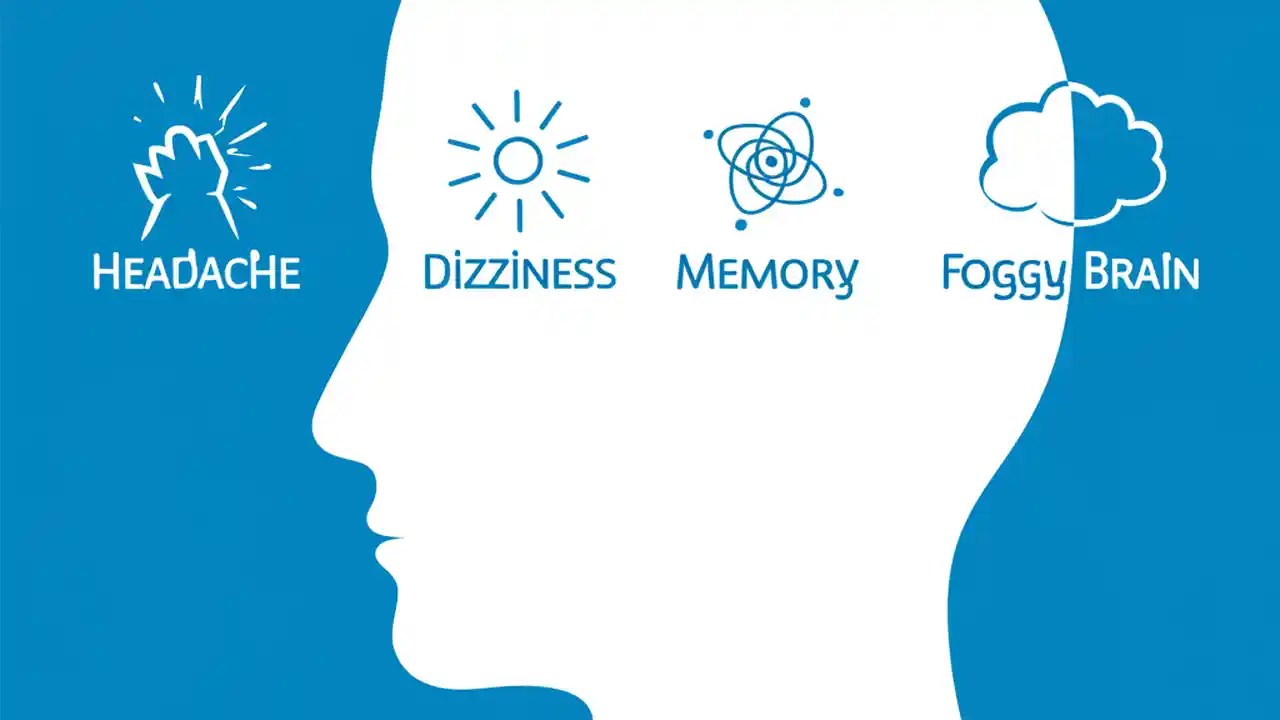 HEADACHE

DIZZINESS

MEMORY

FOGGY BRAIN