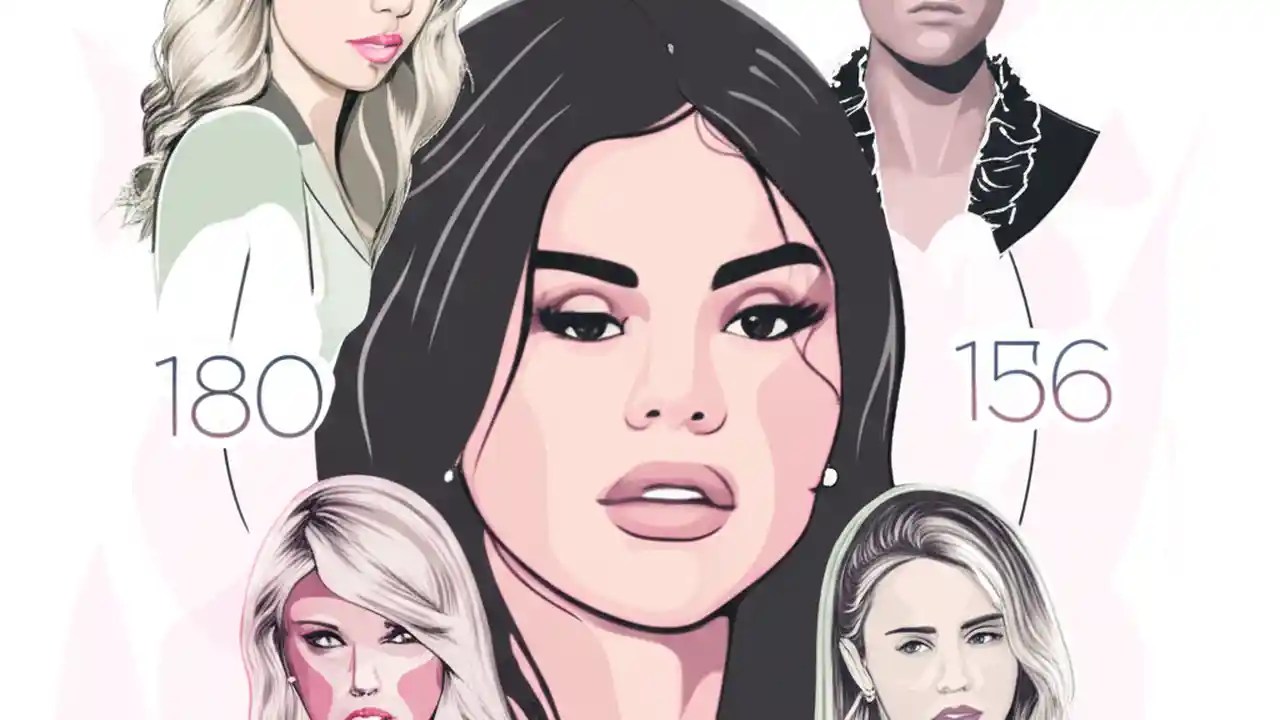 180

156