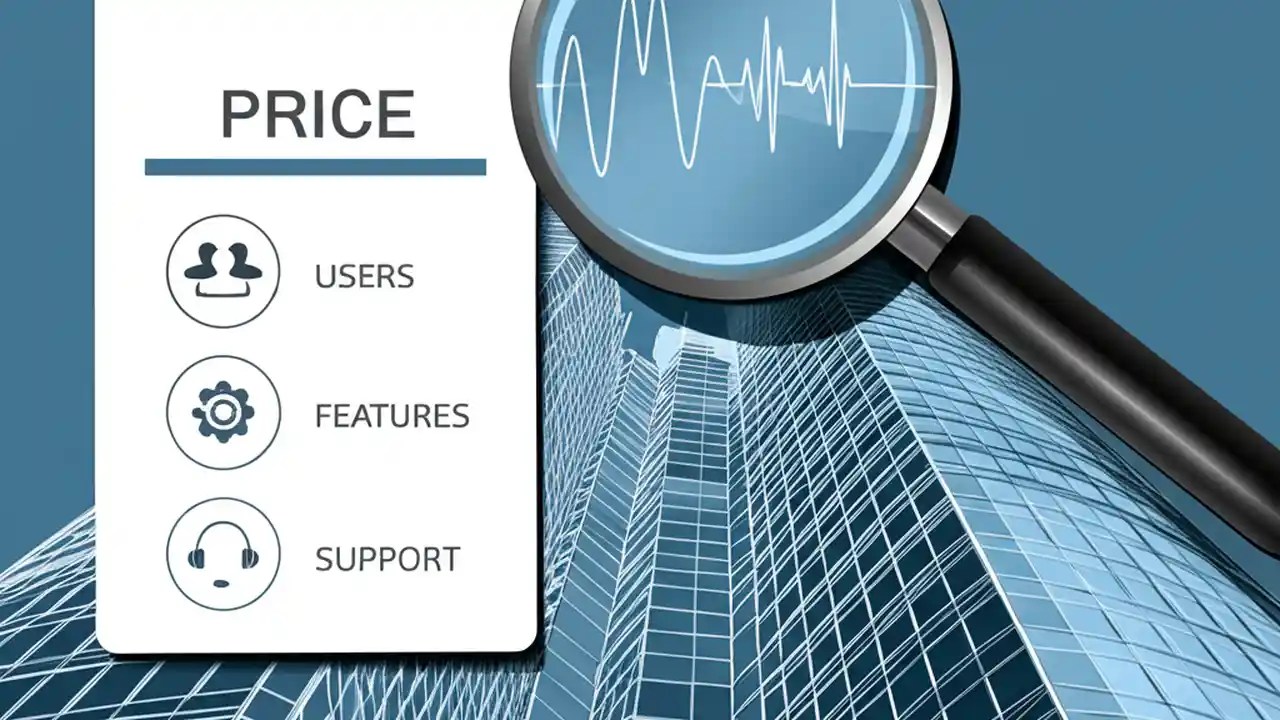 PRICE

USERS

FEATURES

SUPPORT