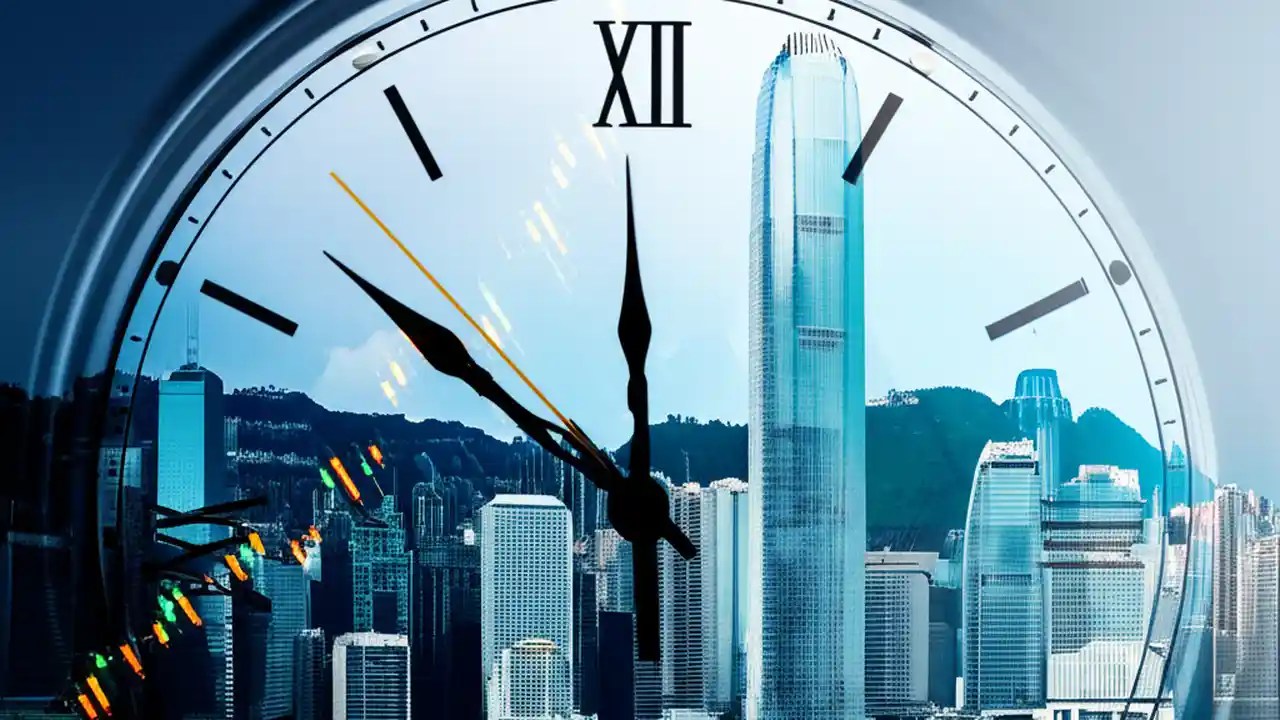 XII