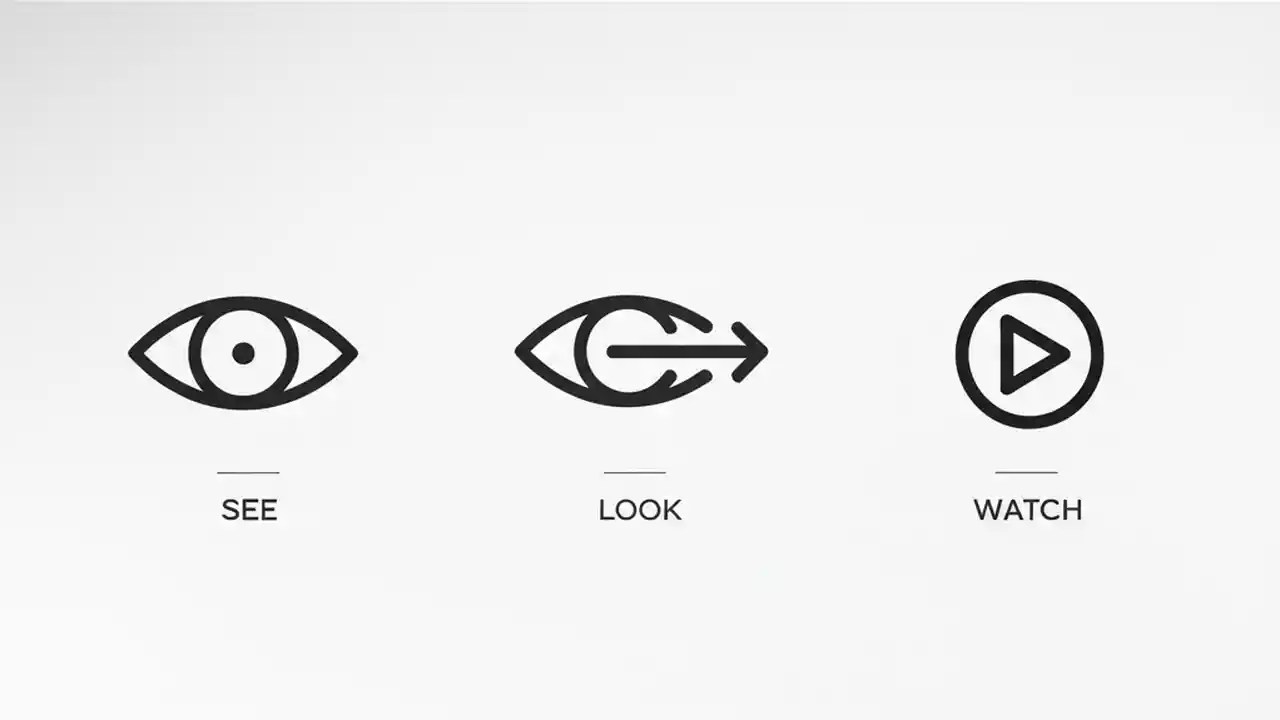 SEE

LOOK

WATCH