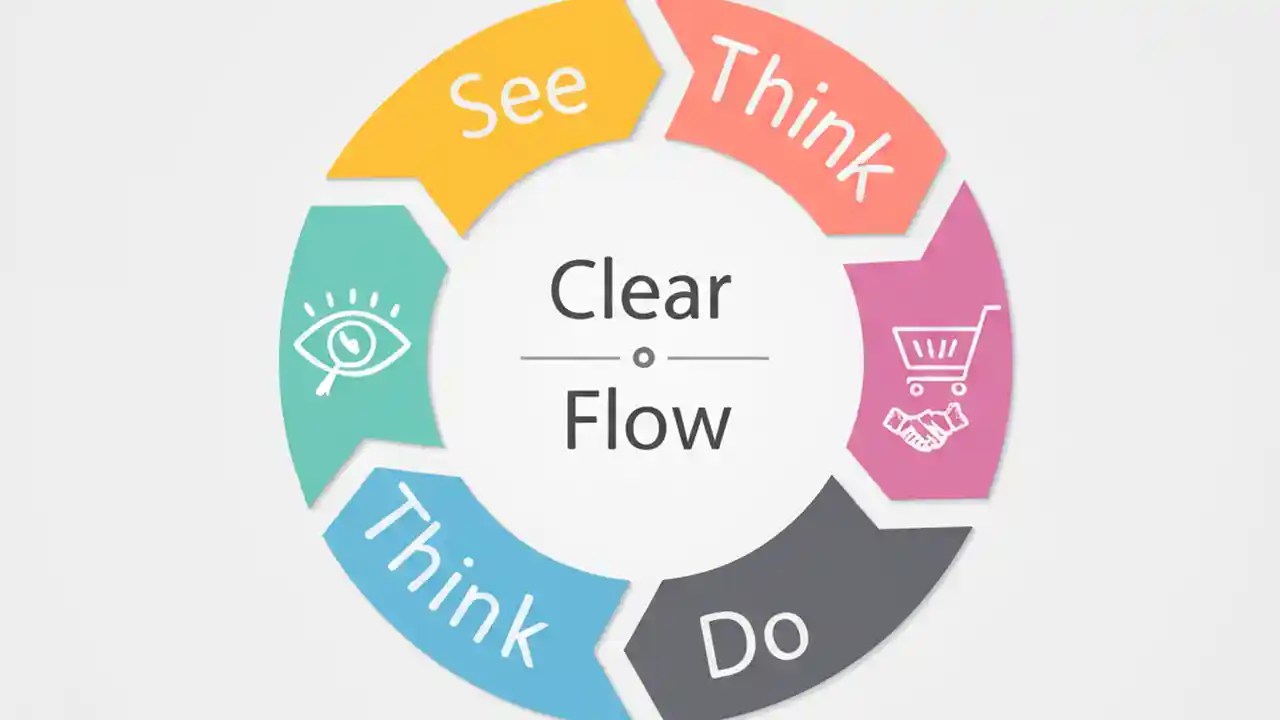 See

Think

Clear

Flow

Do

Think