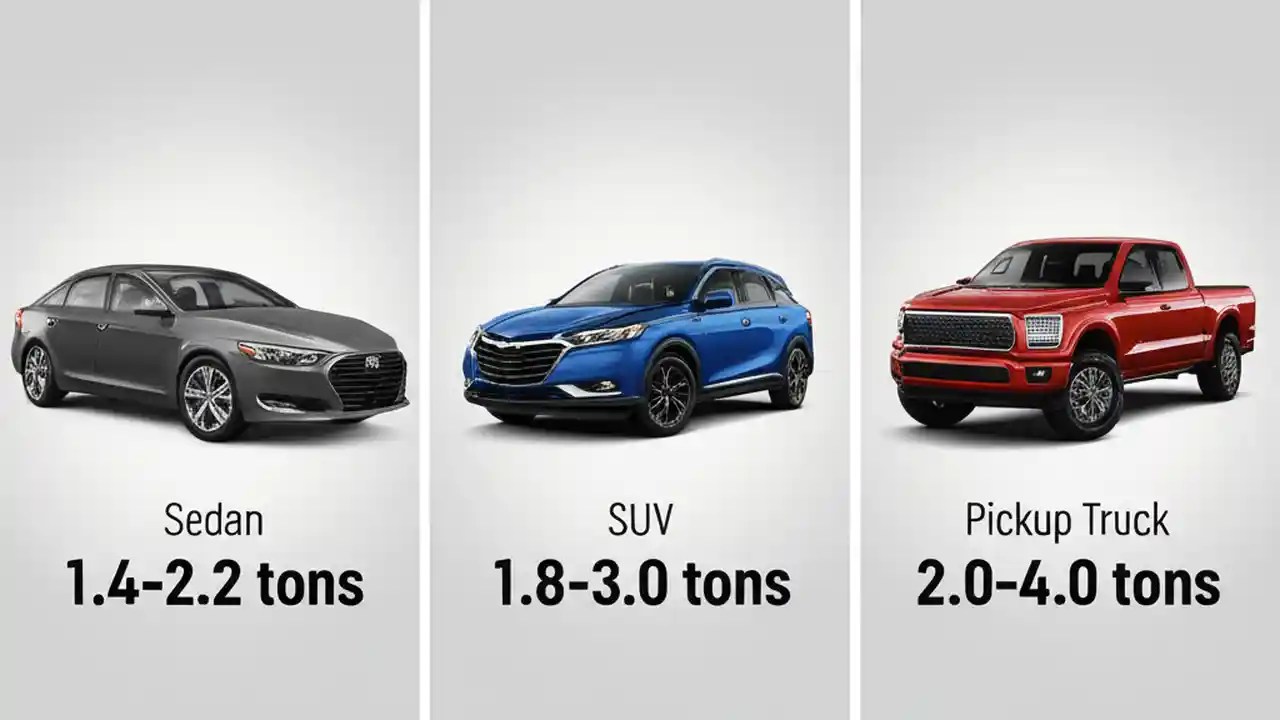 Sedan
1.4-2.2 tons

SUV
1.8-3.0 tons

Pickup Truck
2.0-4.0 tons