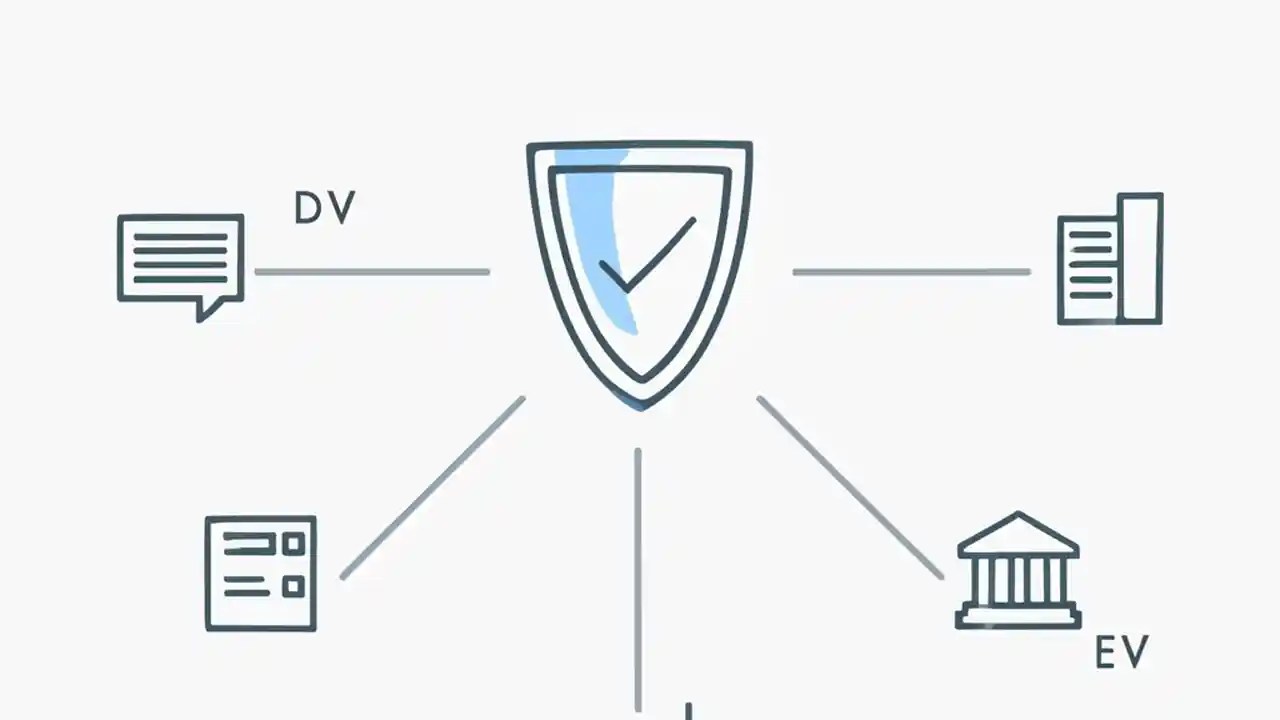 DV

EV