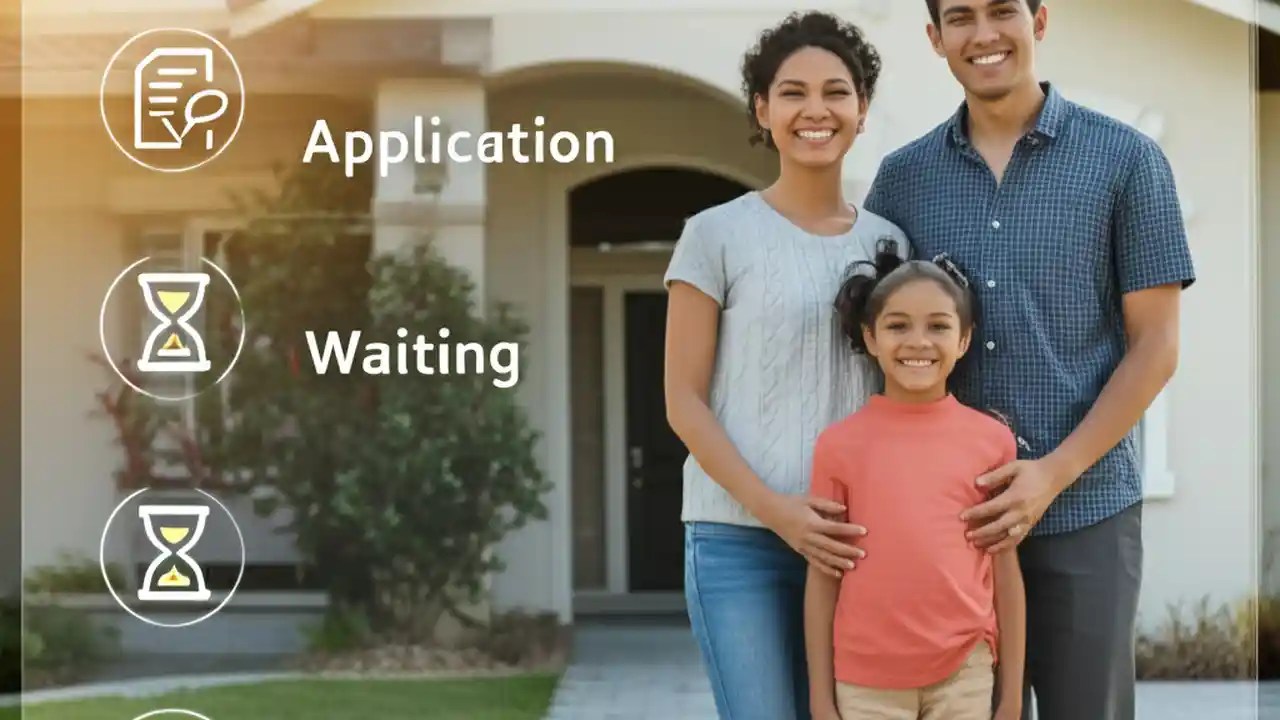 Application

Waiting