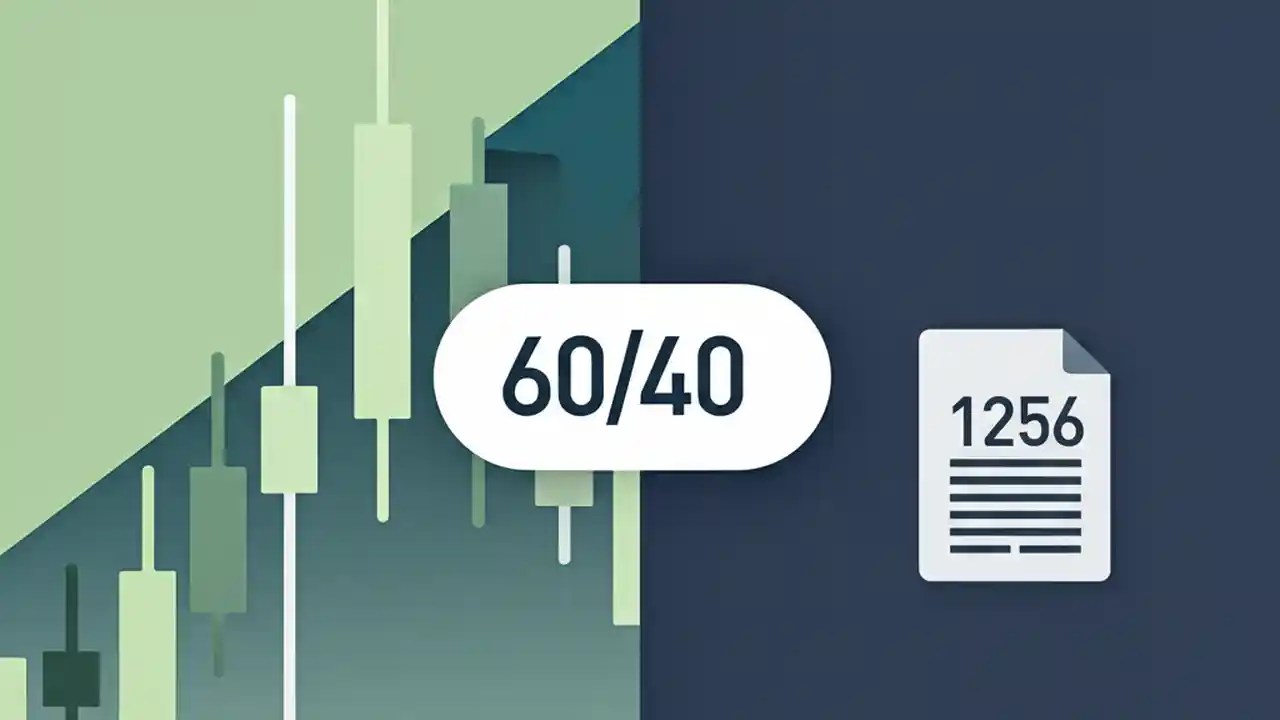 60/40

1256