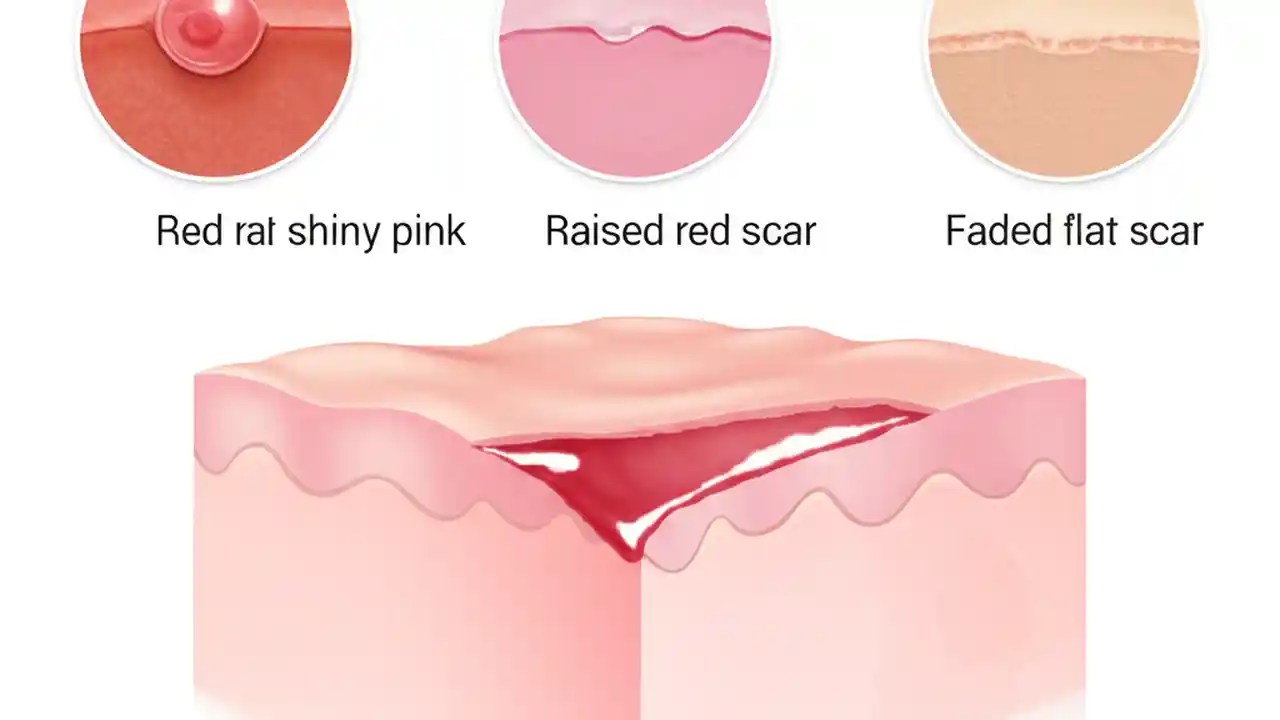 Red rat shiny pink

Raised red scar

Faded flat scar