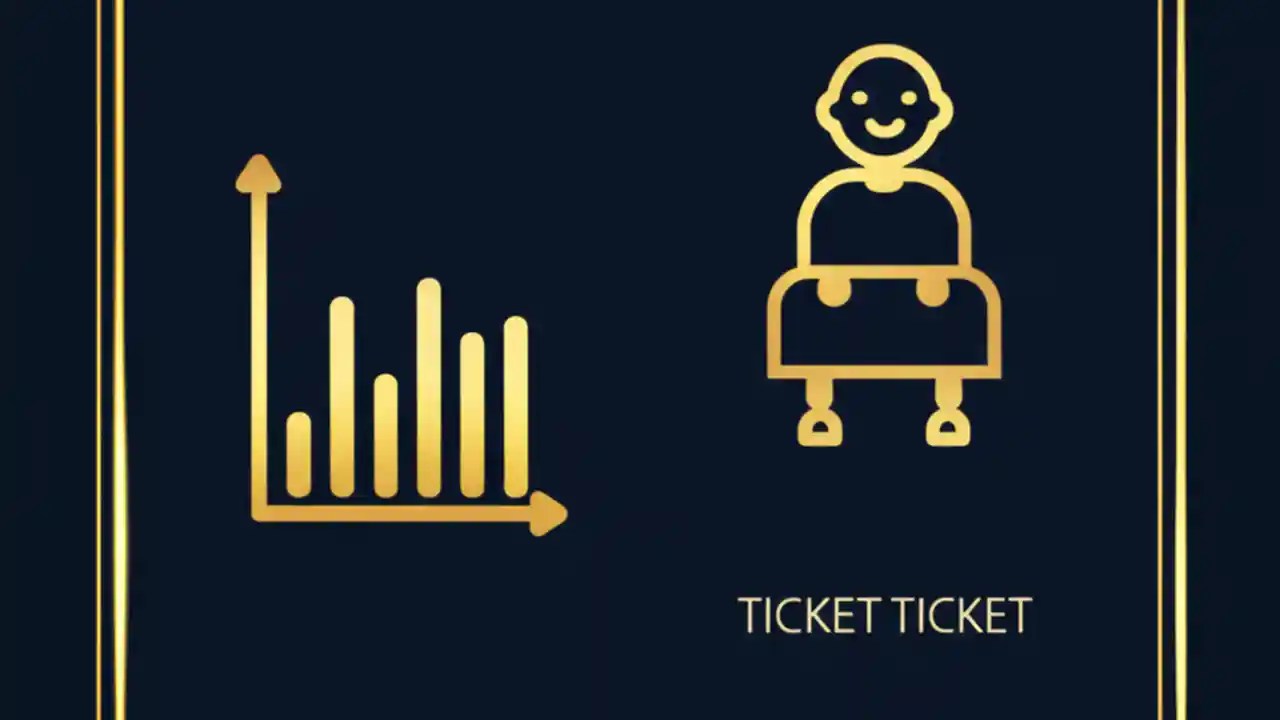 TICKET TICKET