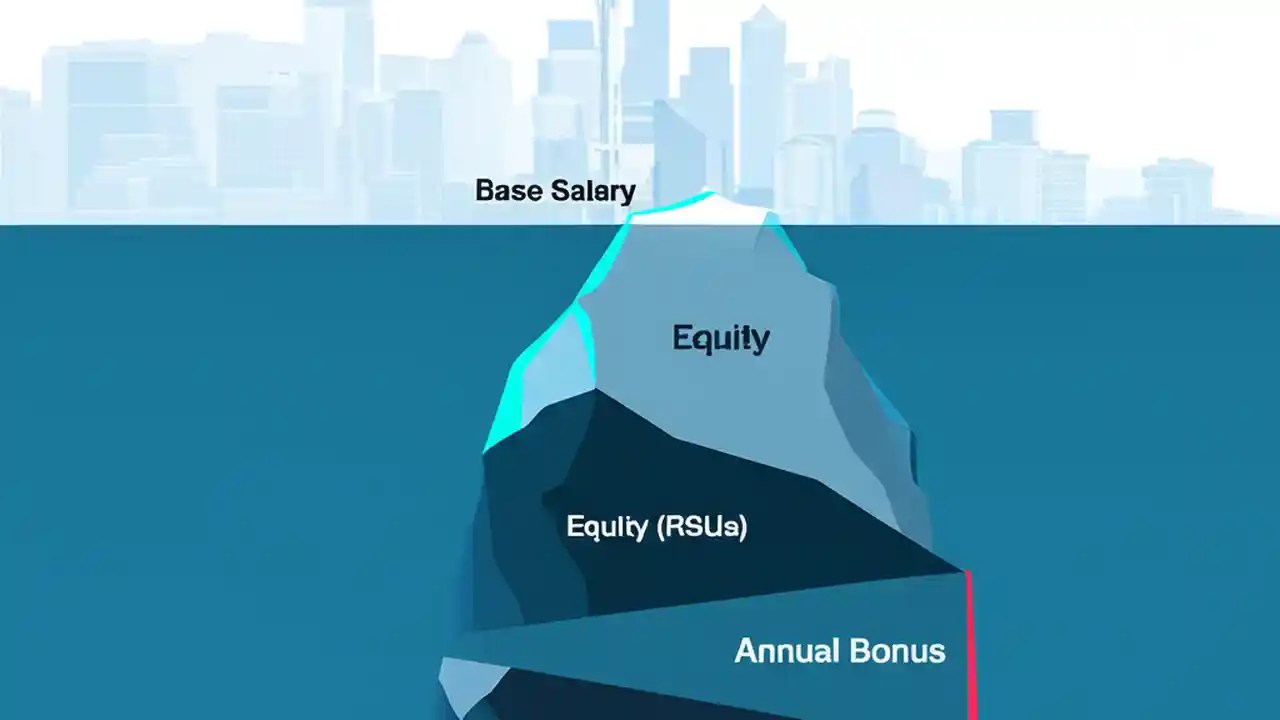 Base Salary

Equity

Equity (RSUs)

Annual Bonus