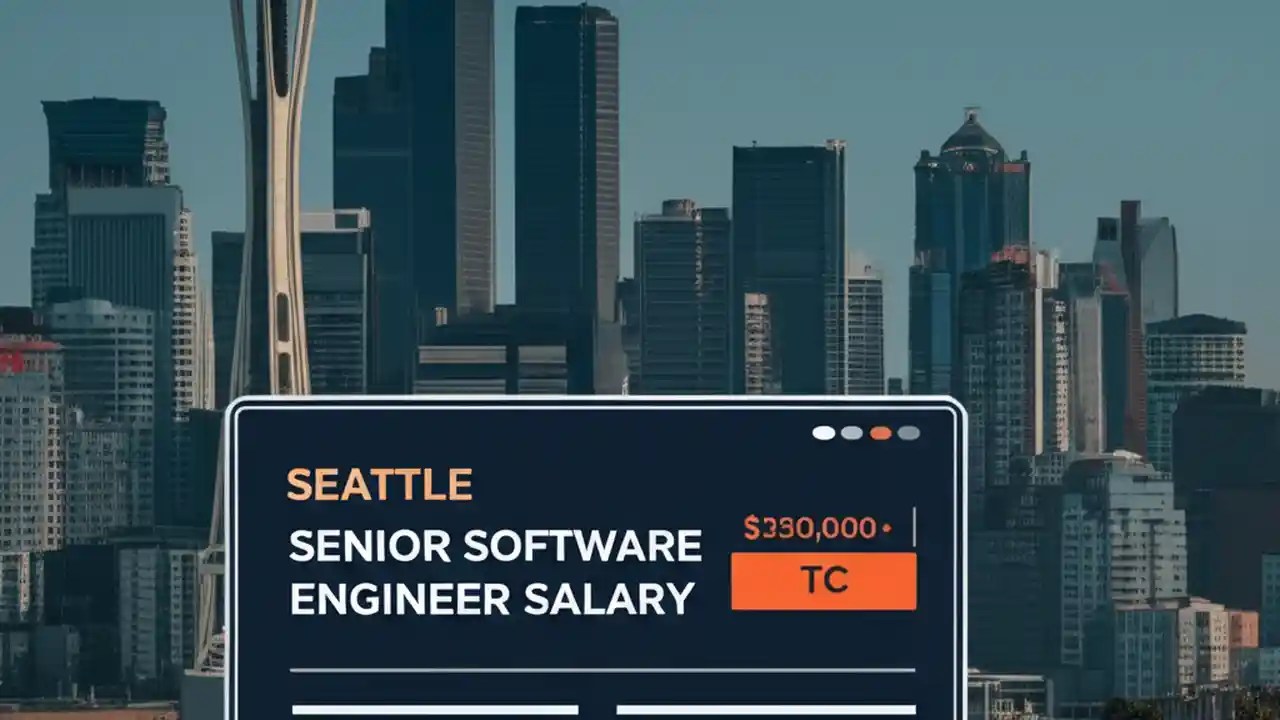 SEATTLE
SENIOR SOFTWARE ENGINEER SALARY

$330,000 •

TC