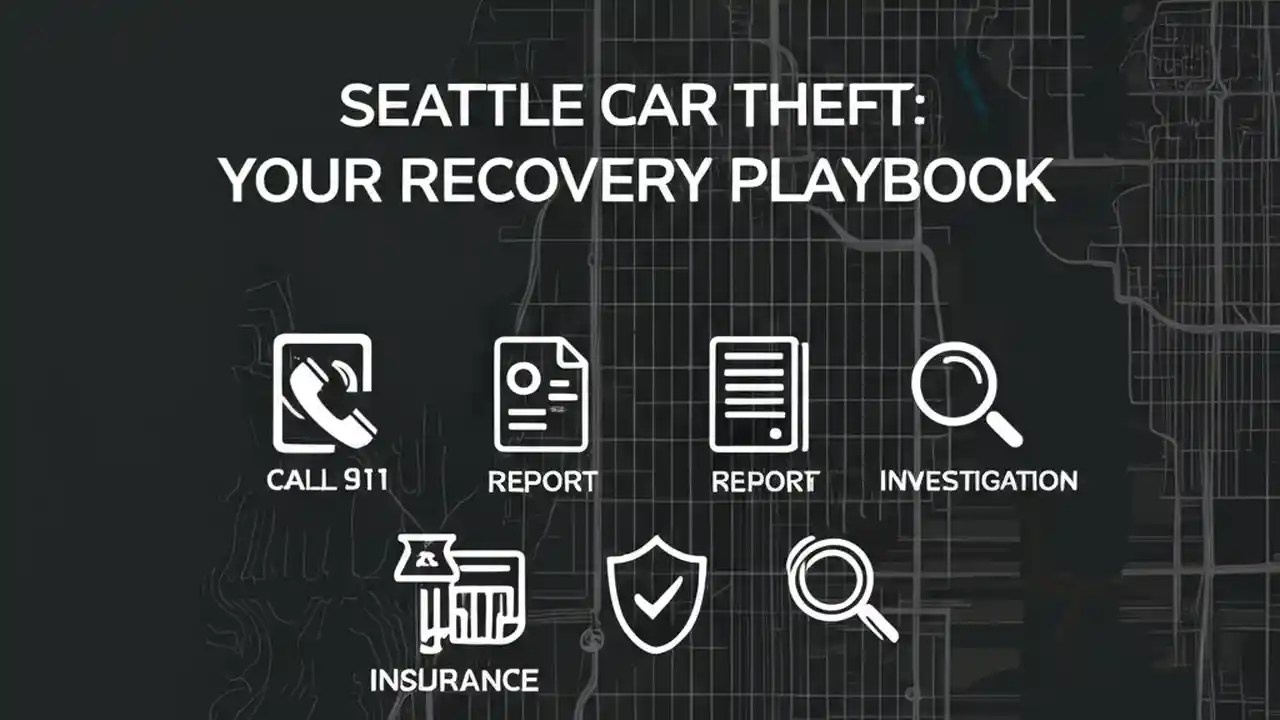 SEATTLE CAR THEFT:
YOUR RECOVERY PLAYBOOK

CALL 911

REPORT

REPORT

INVESTIGATION

INSURANCE