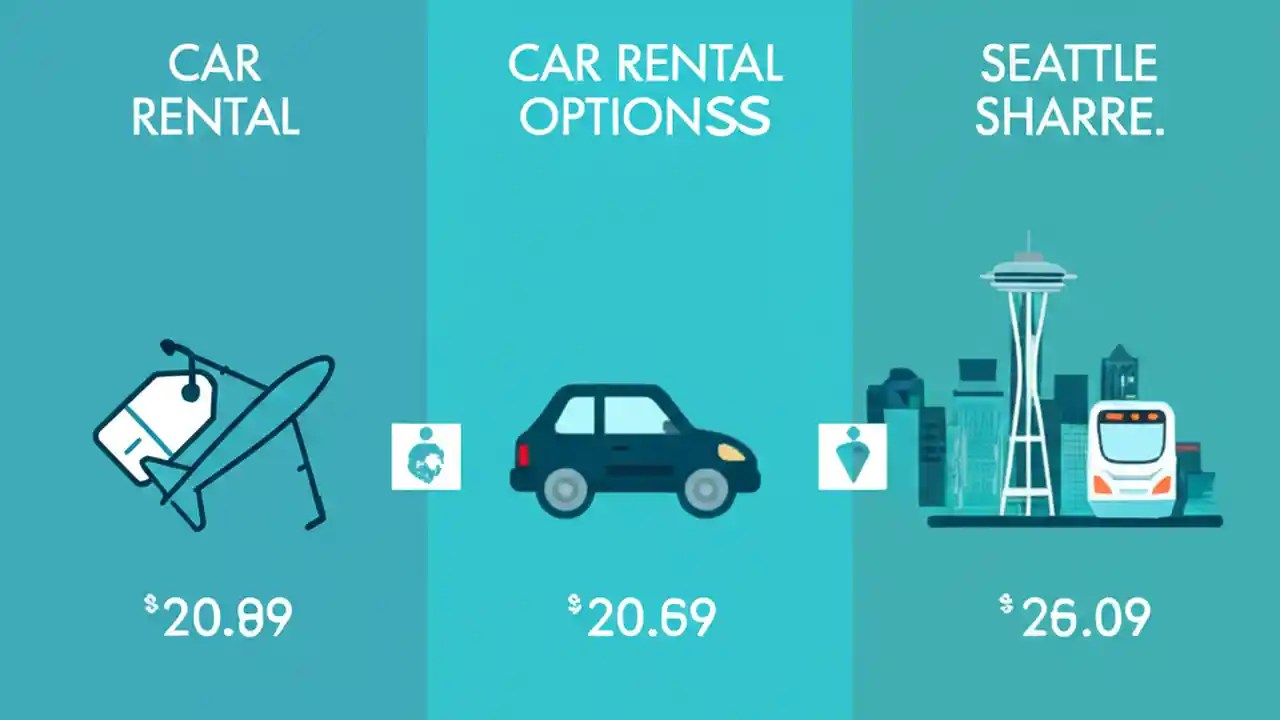 CAR RENTAL

$20.89

CAR RENTAL OPTIONSS

$20.69

SEATTLE SHARRE.

$26.09