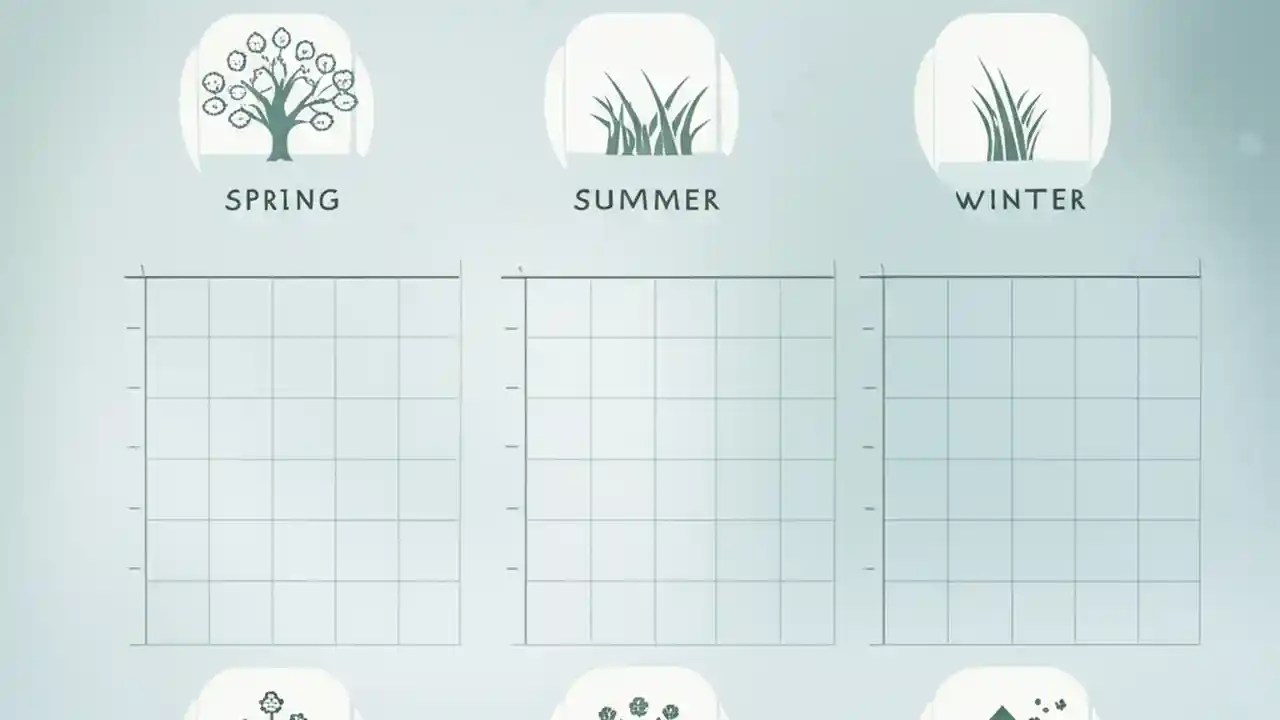 SPRING

SUMMER

WINTER