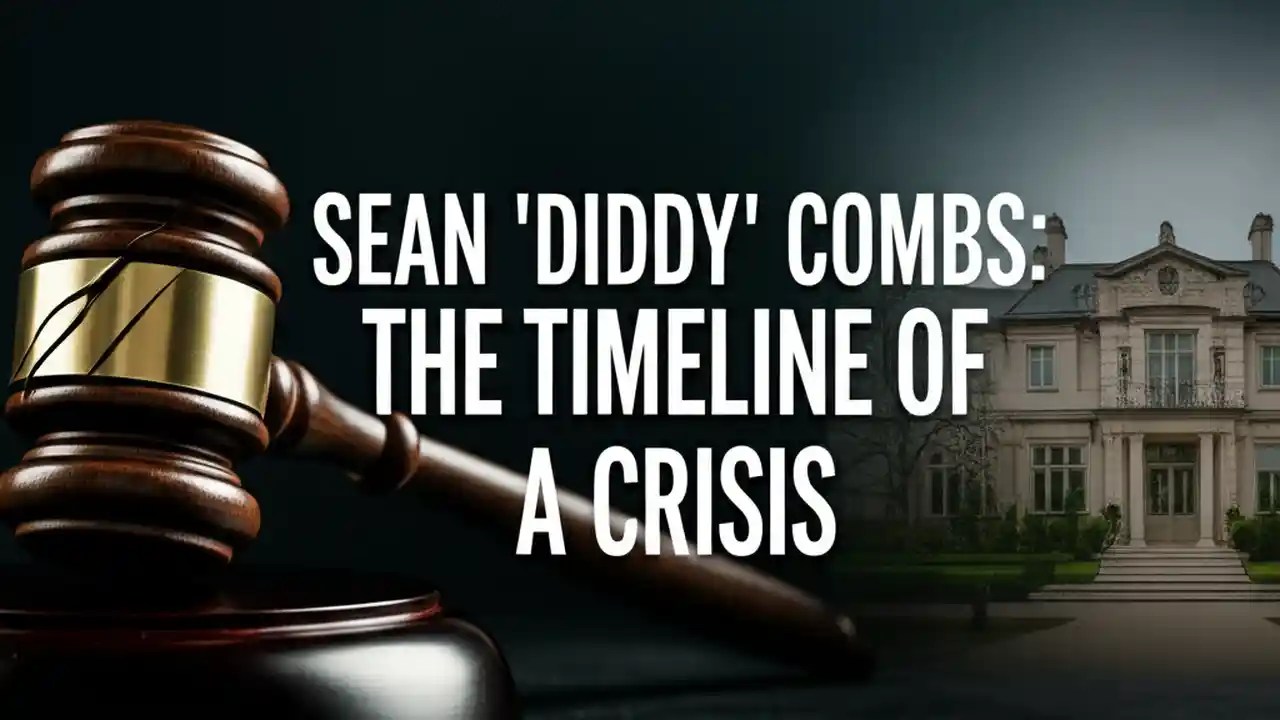 SEAN 'DIDDY' COMBS: THE TIMELINE OF A CRISIS